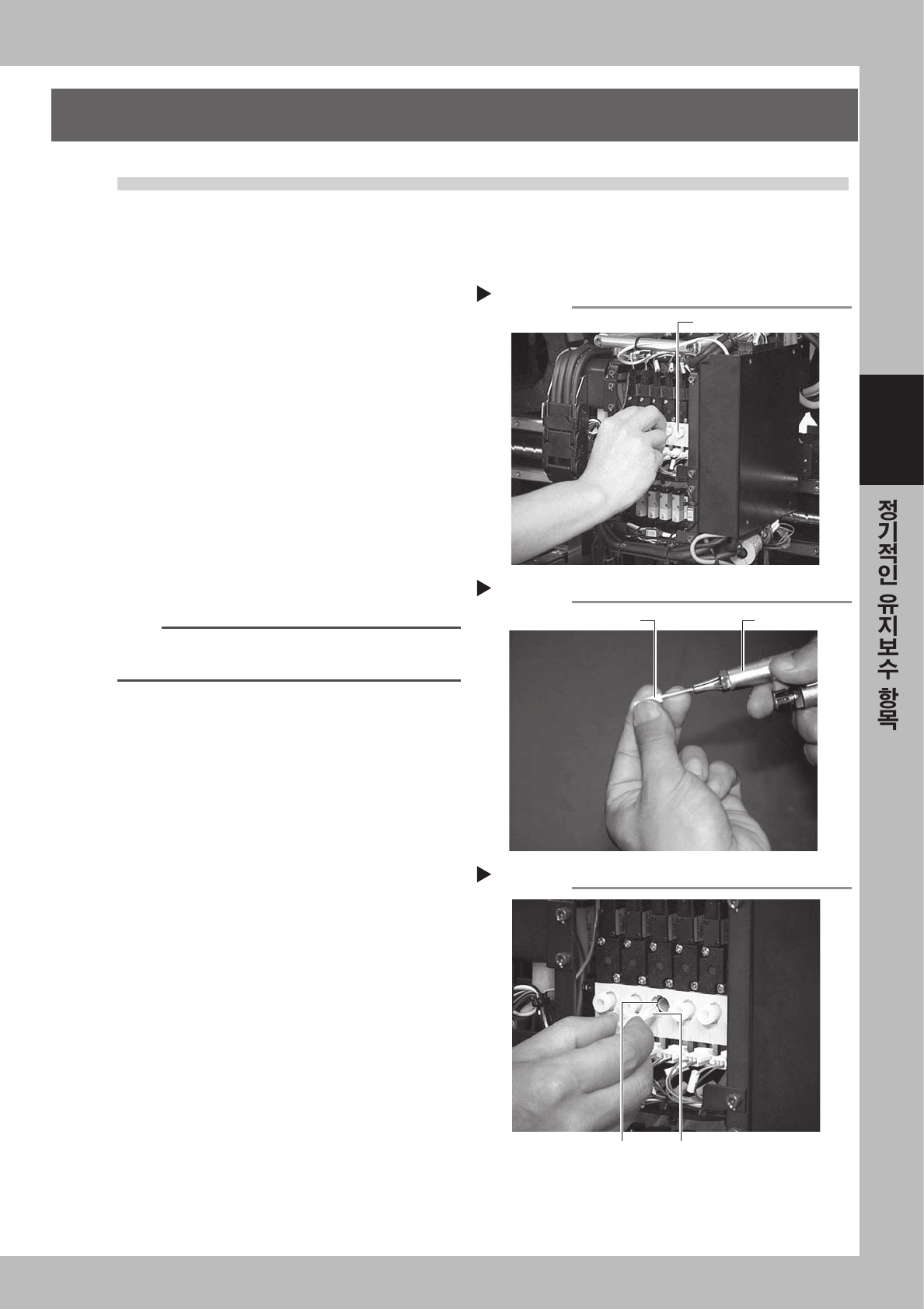 정기적인 유지보수 항목