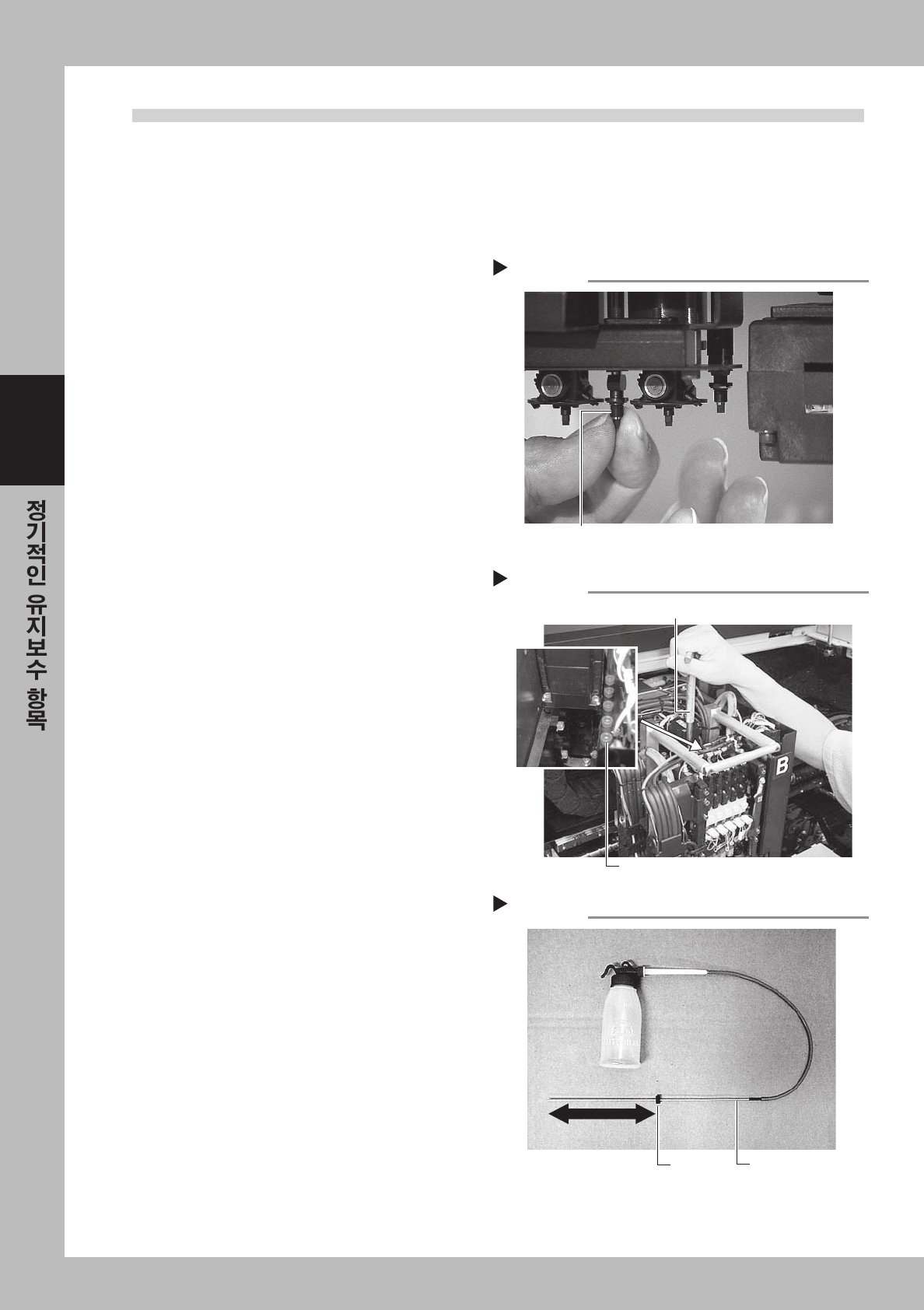 정기적인 유지보수 항목

B