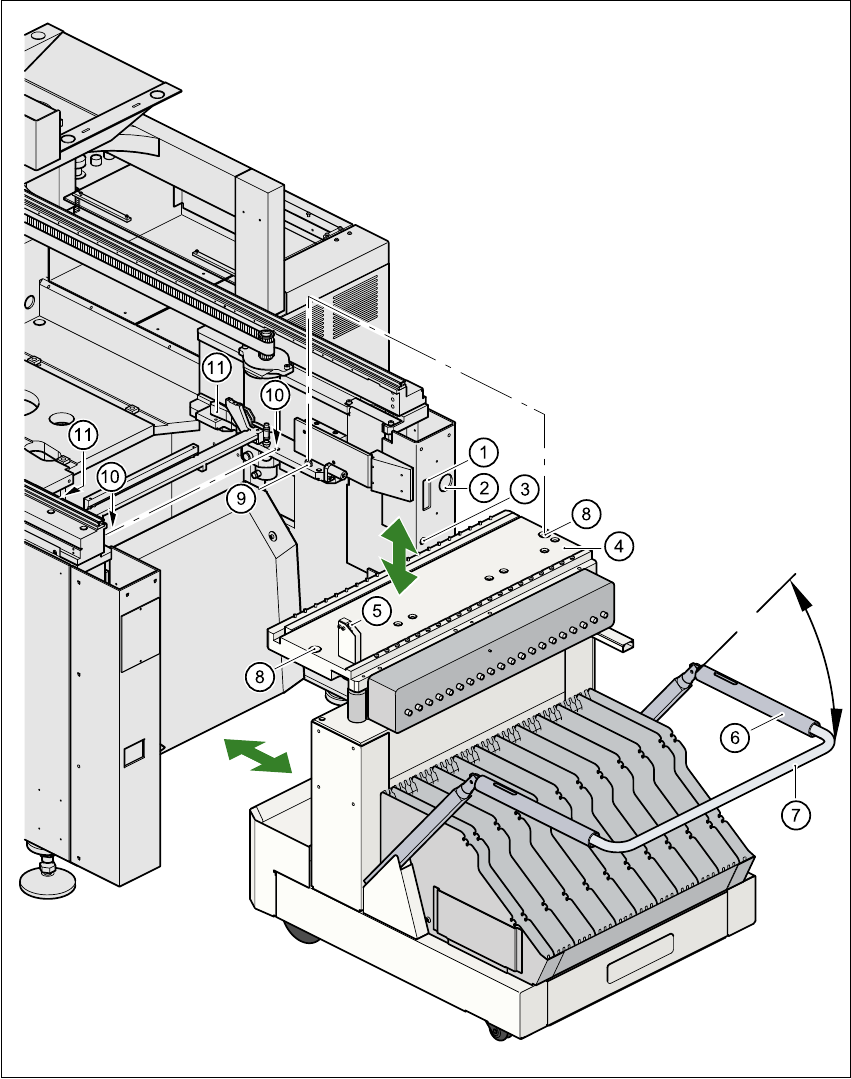 11
10
11
10
9
1
2
3
8
4
5
8
6
7