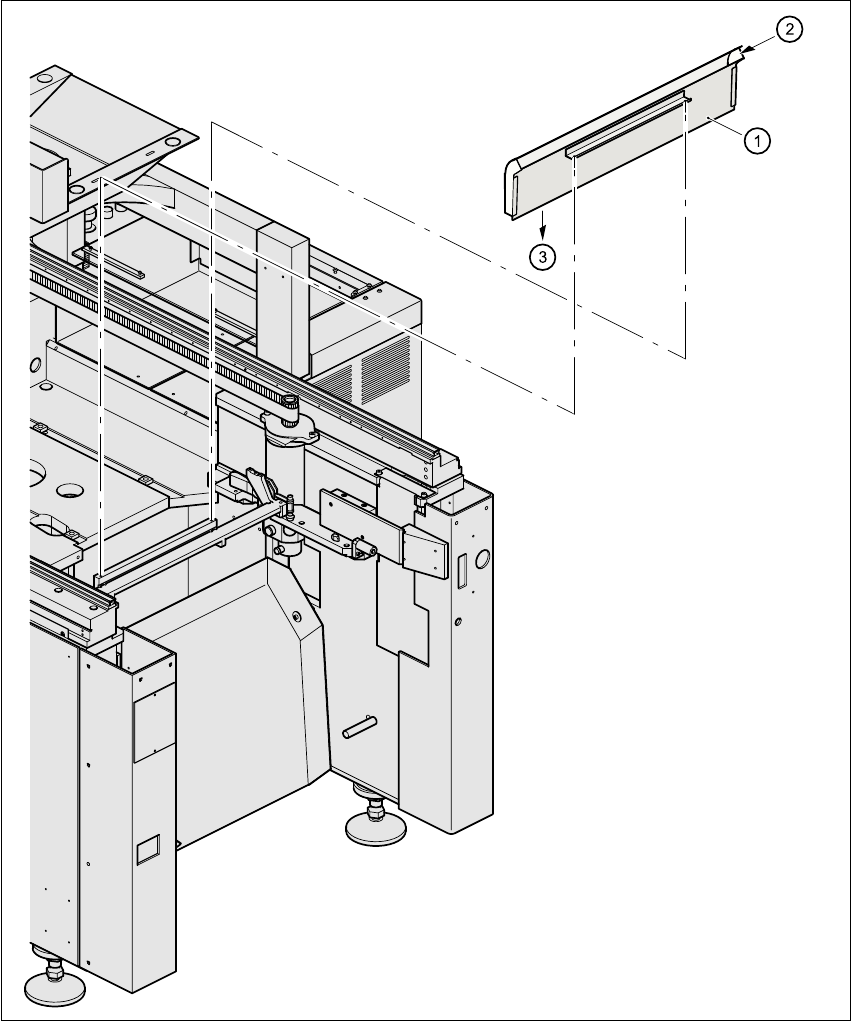 2
1
3