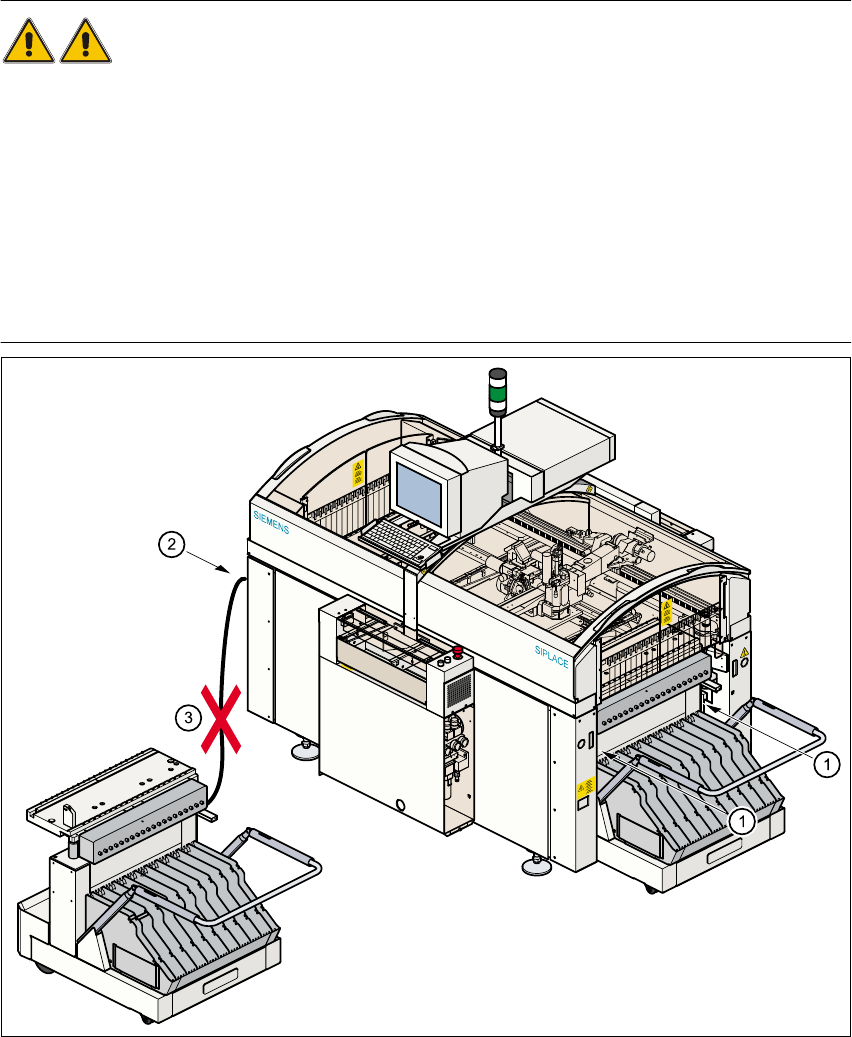 SIEMENS

SIPLACE

2

3

1

1