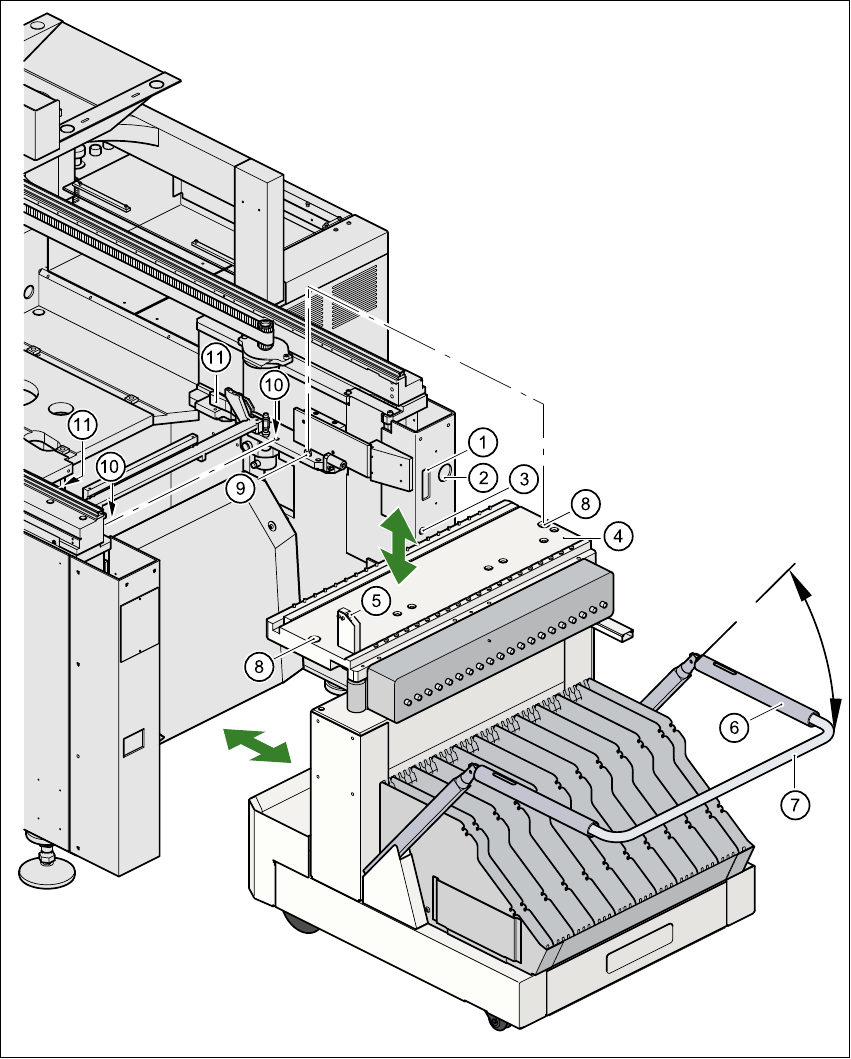 11
10
11
10
9
1
2
3
8
4
5
8
6
7