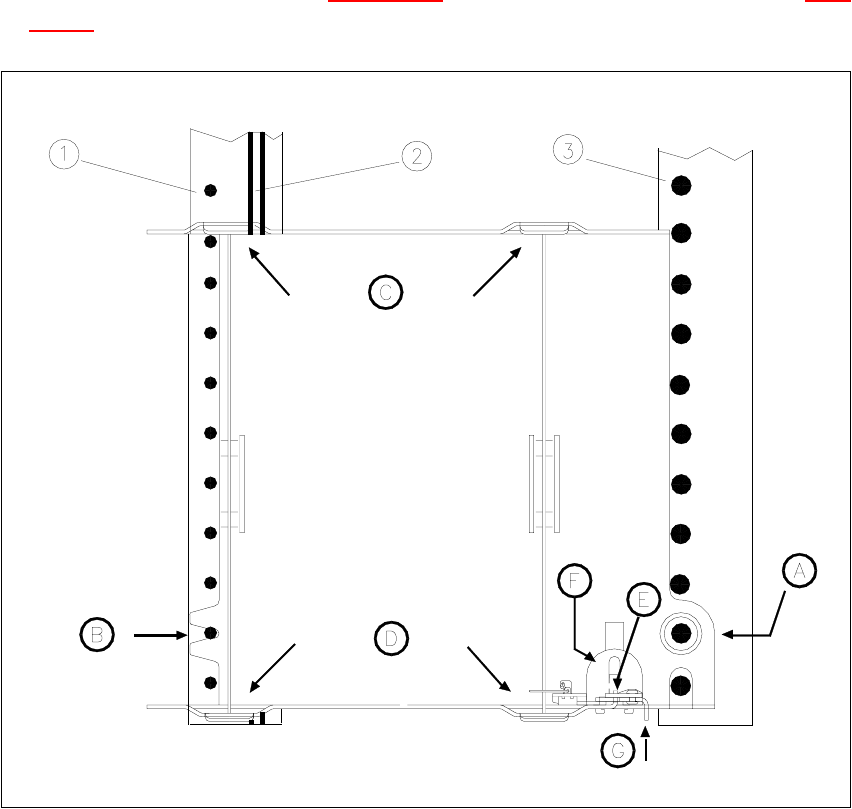 1
2
3
C
F
E
A
B
D
G