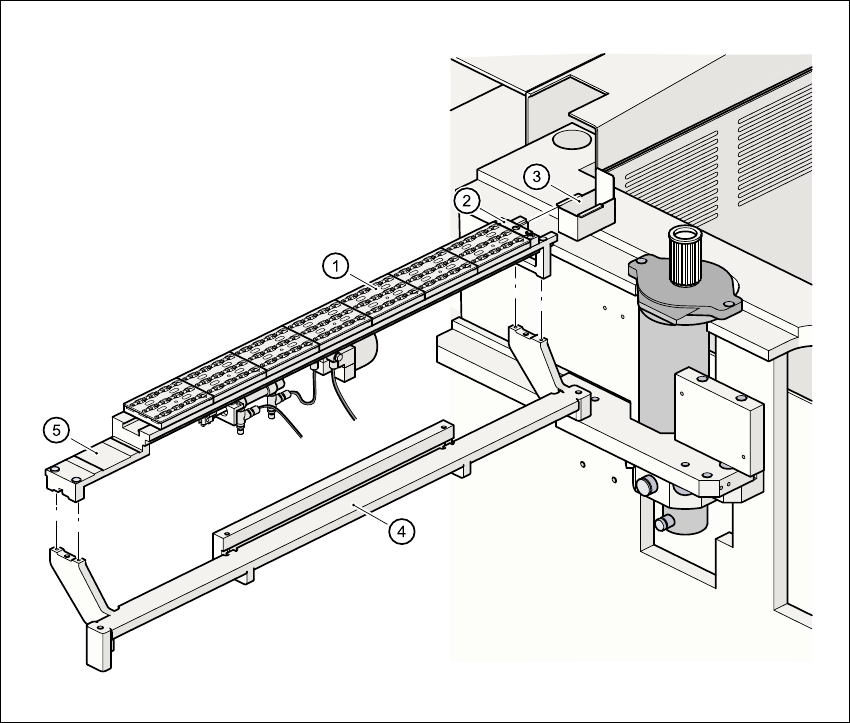 3
2
1
5
4