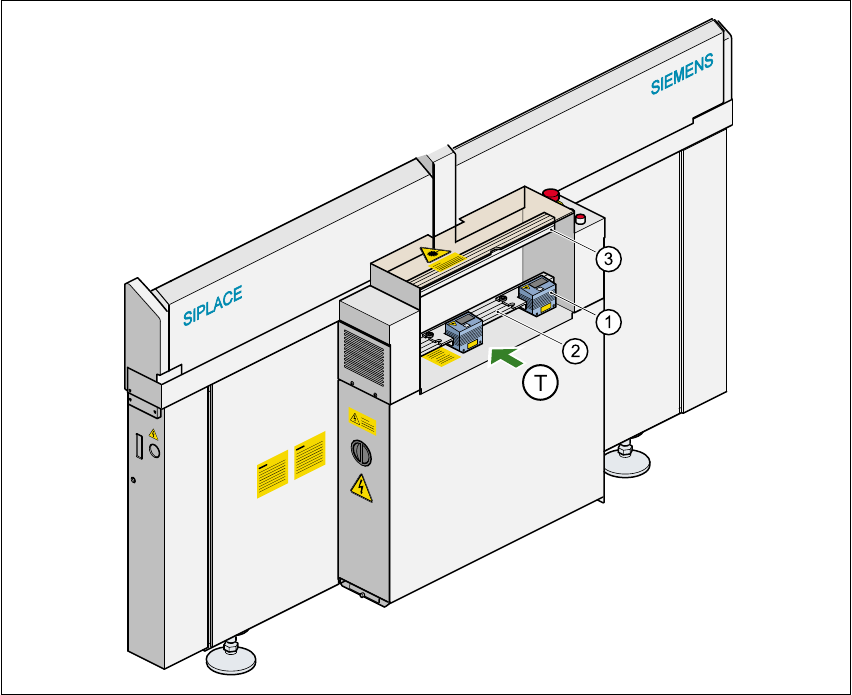 SIEMENS

SIPLACE

3

1

2

T