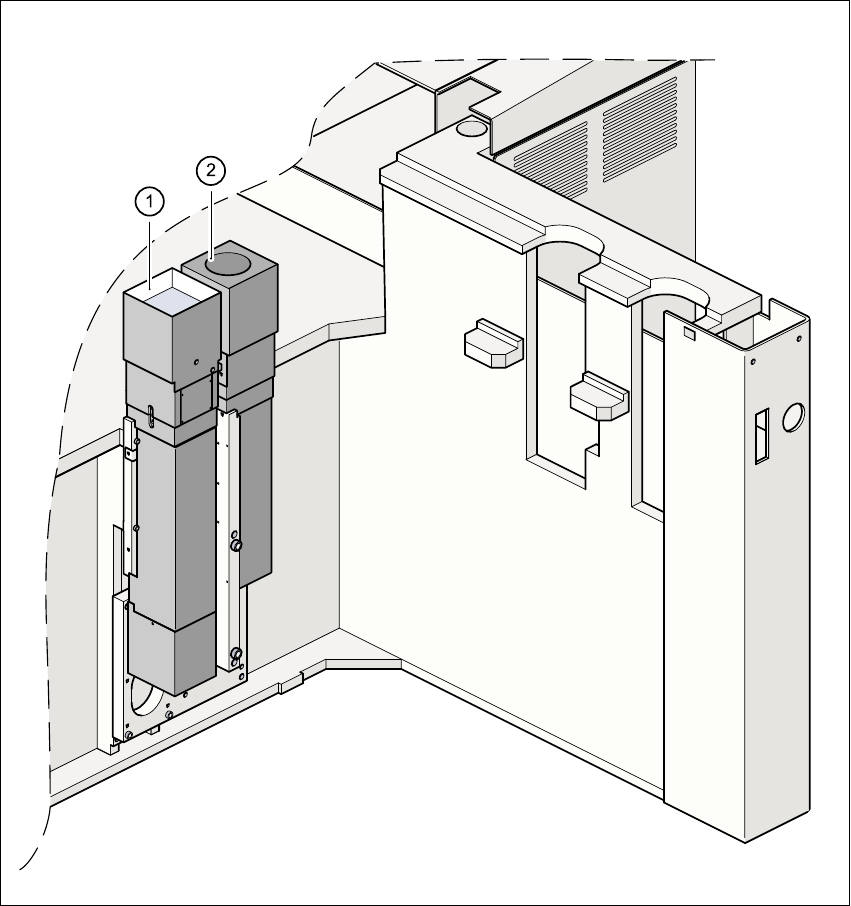 1
2