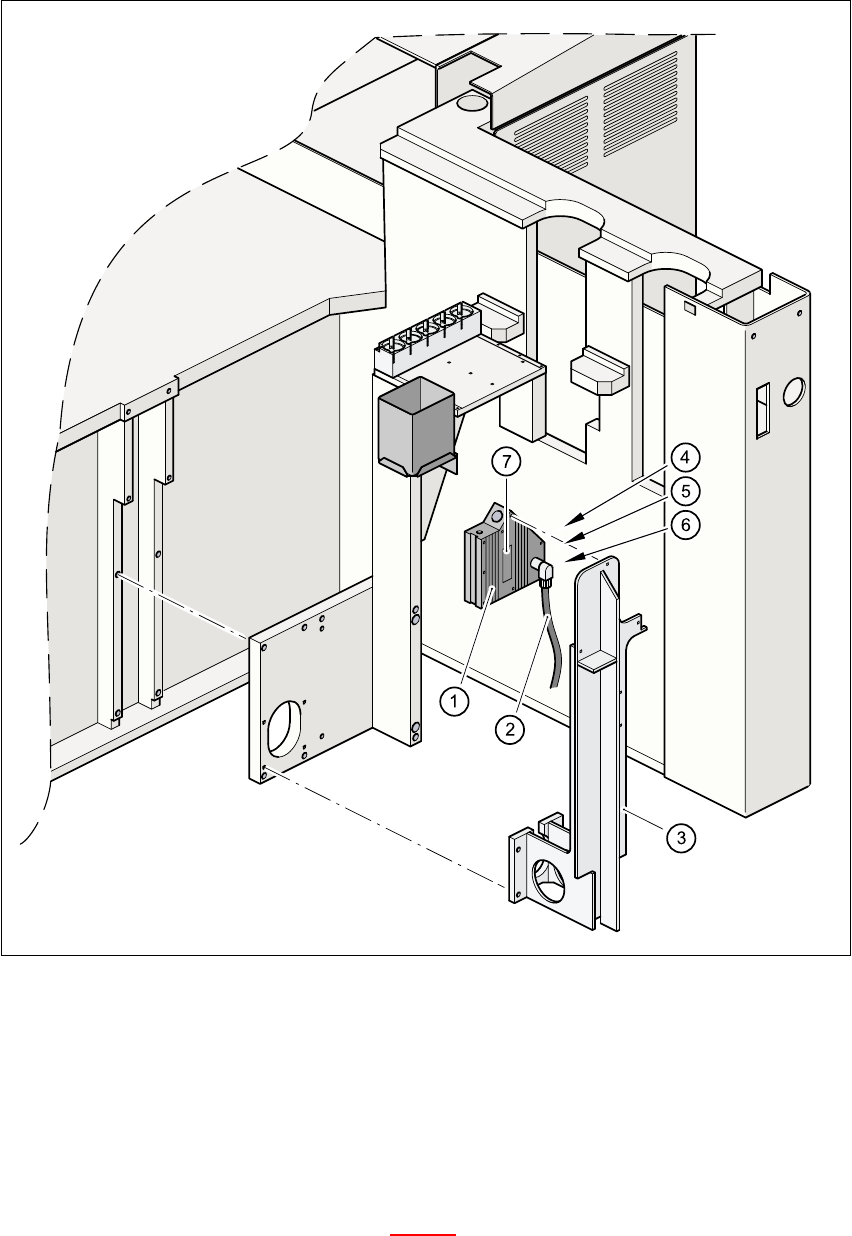 7
4
5
6
1
2
3