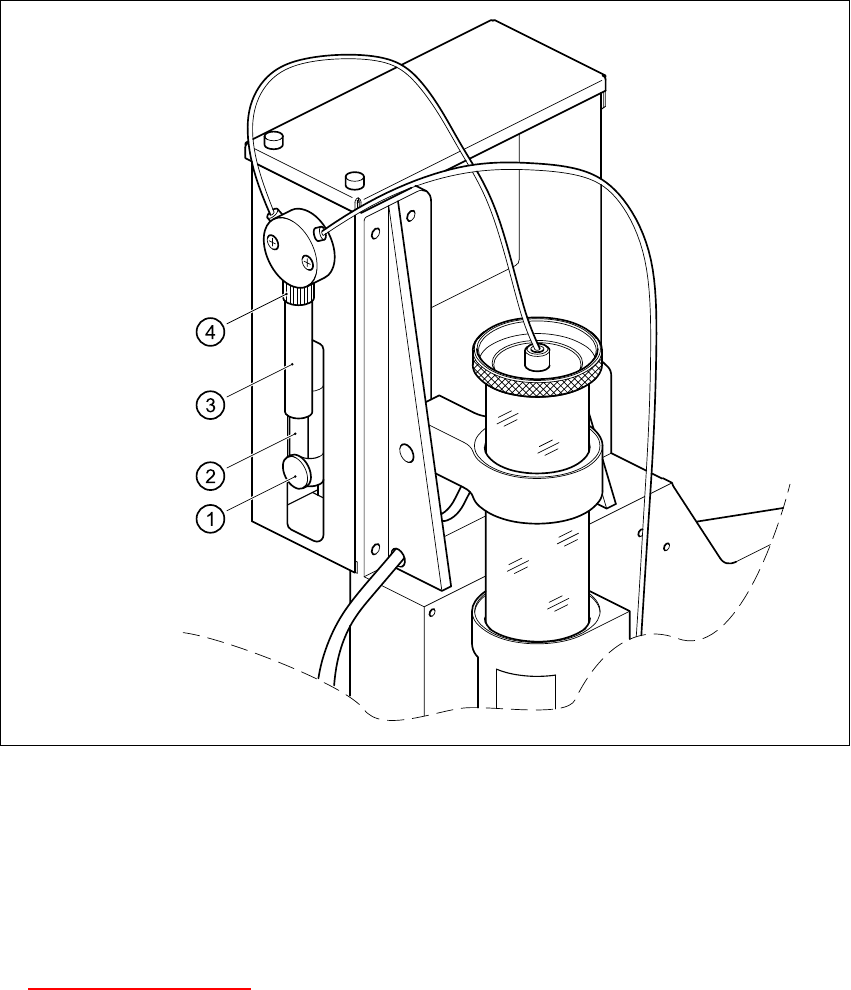 4
3
2
1