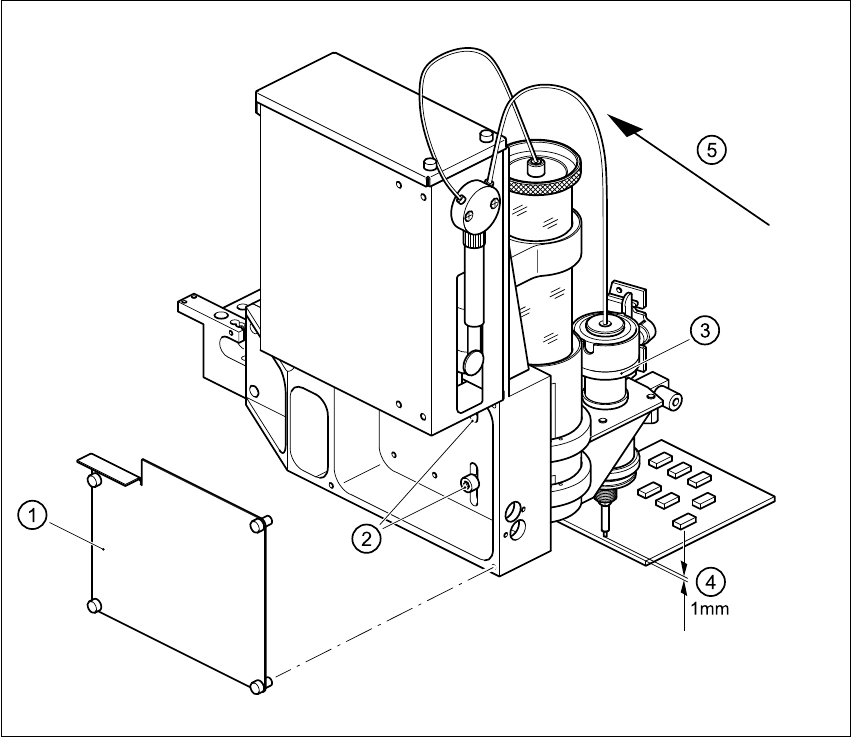 5
3
1
2
4
1mm