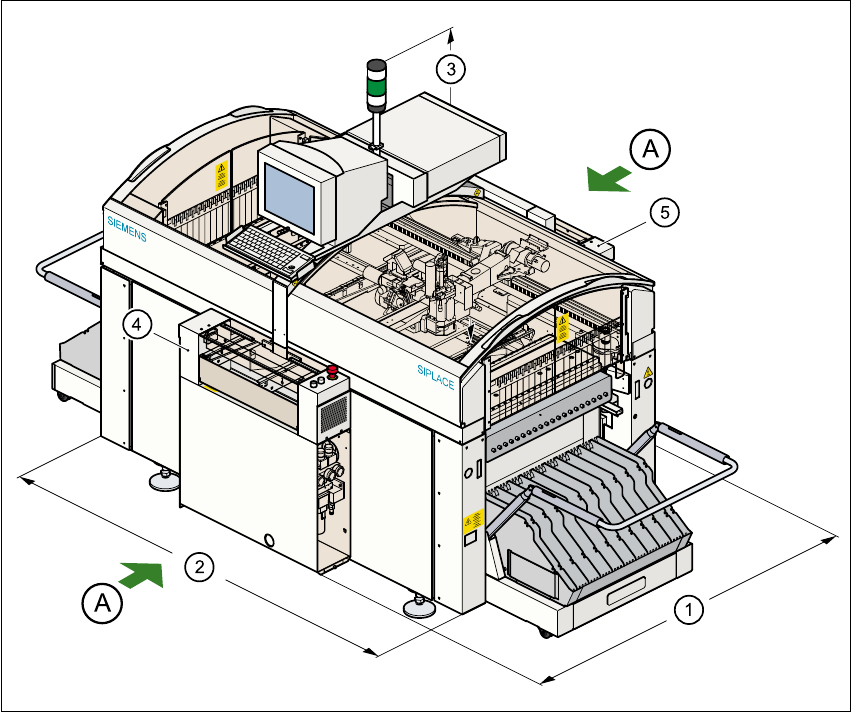 3
A
5
SIEMENS
4
SIPLACE
2
A
1