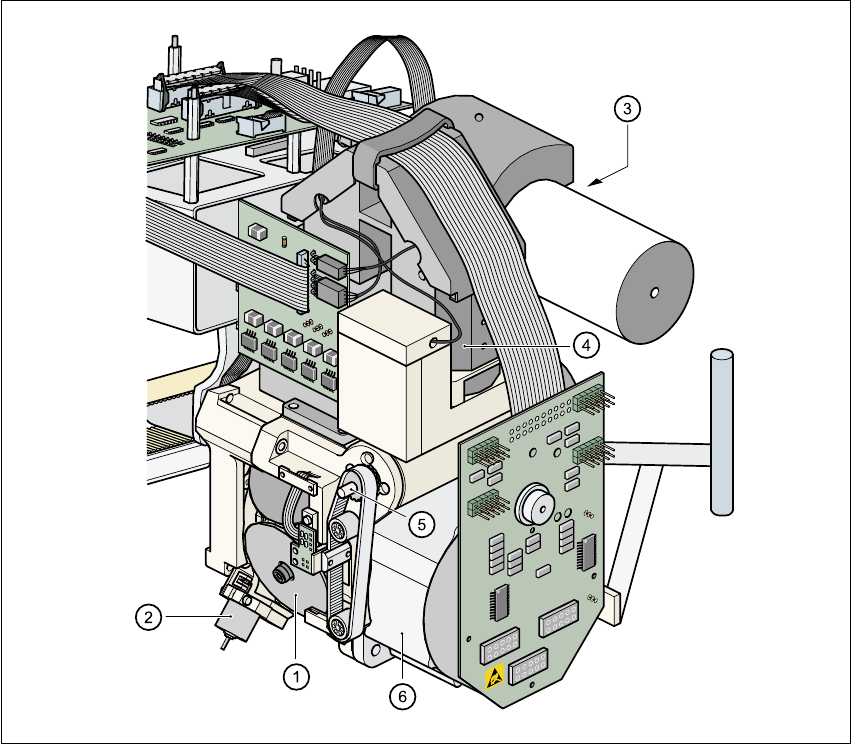 3

4

5

2

1

6