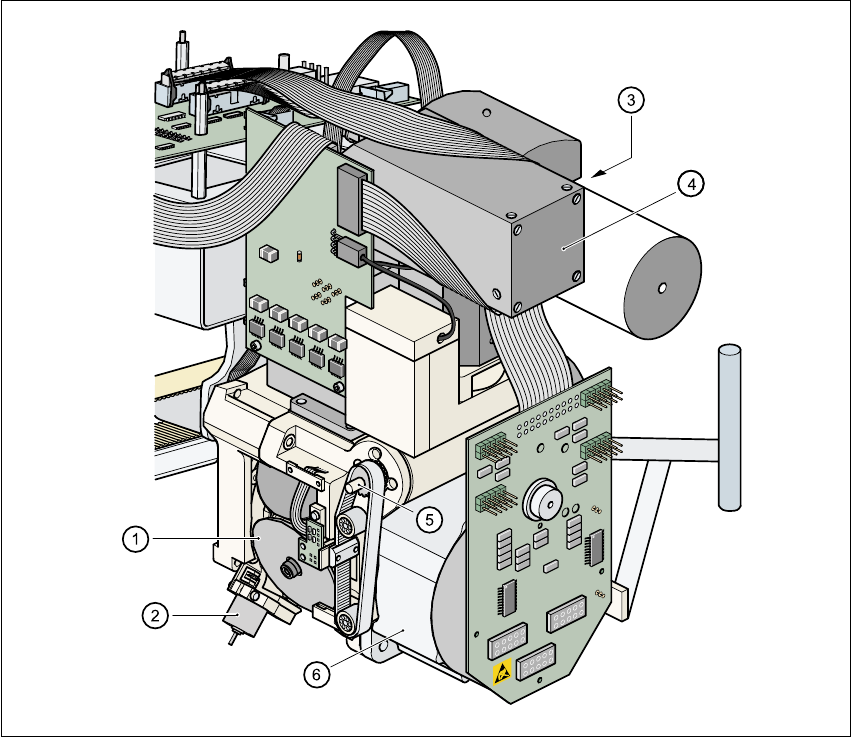 3
4
5
1
2
6