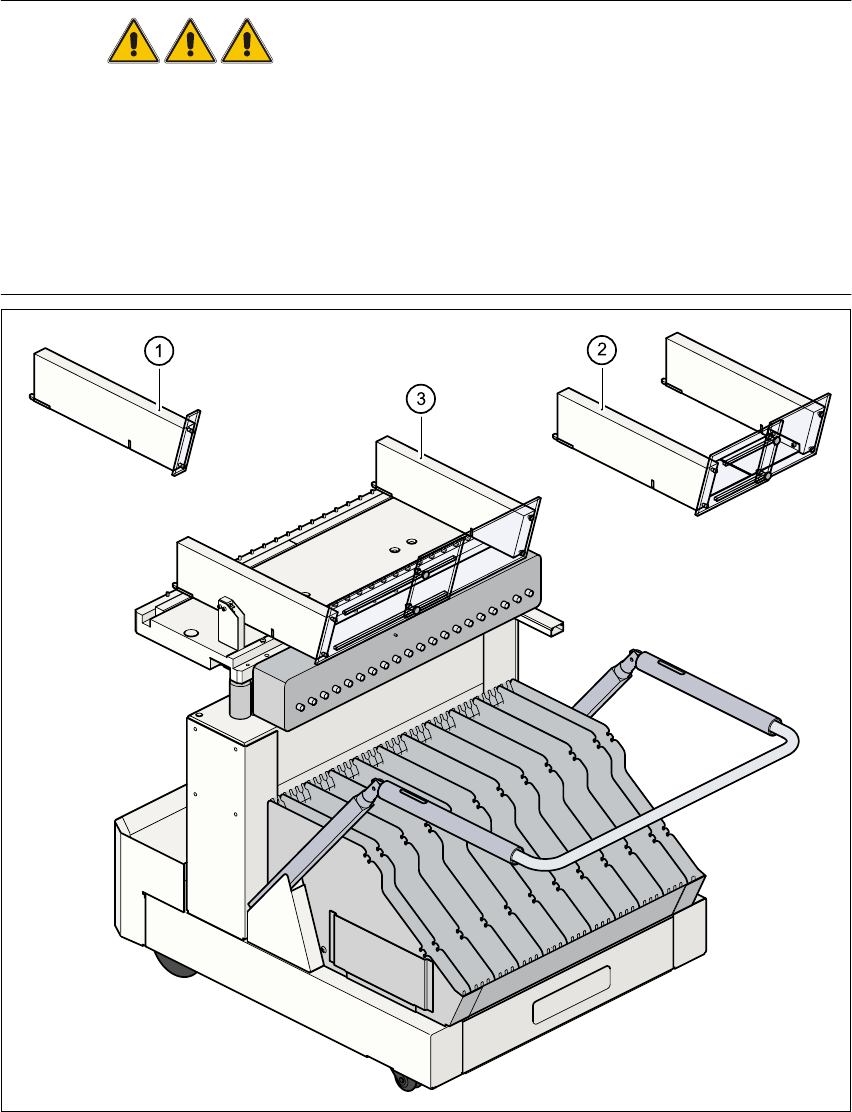 1
2
3