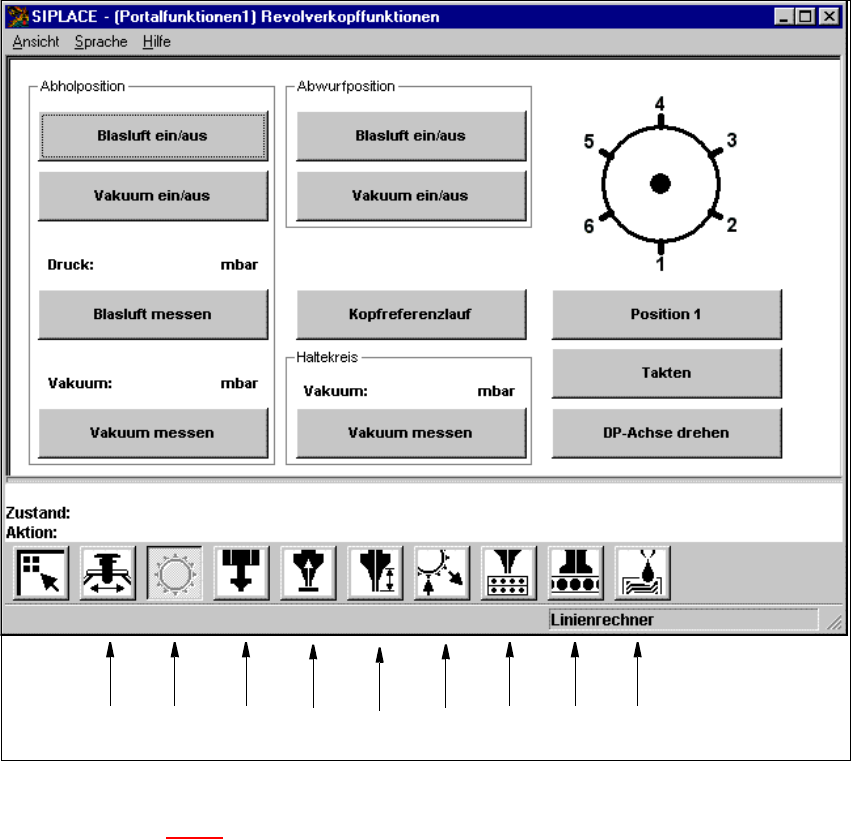 SIPLACE - (Portalfunktionen1) Revolverkopffunktionen

Ansicht Sprache Hilfe

Abholposition

Blasluft ein/aus

Vakuum ein/aus

Druck: mbar

Blasluft messen

Vakuum: mbar

Vakuum messen

Abwurfposition

Blasluft ein/aus

Vakuum ein/aus

Kopfreferenzlauf

Haltekreis

Vakuum: mbar

Vakuum messen

4
5
3
6
2
1

Position 1

Takten

DP-Achse drehen

Zustand:
Aktion:

Linienrechner