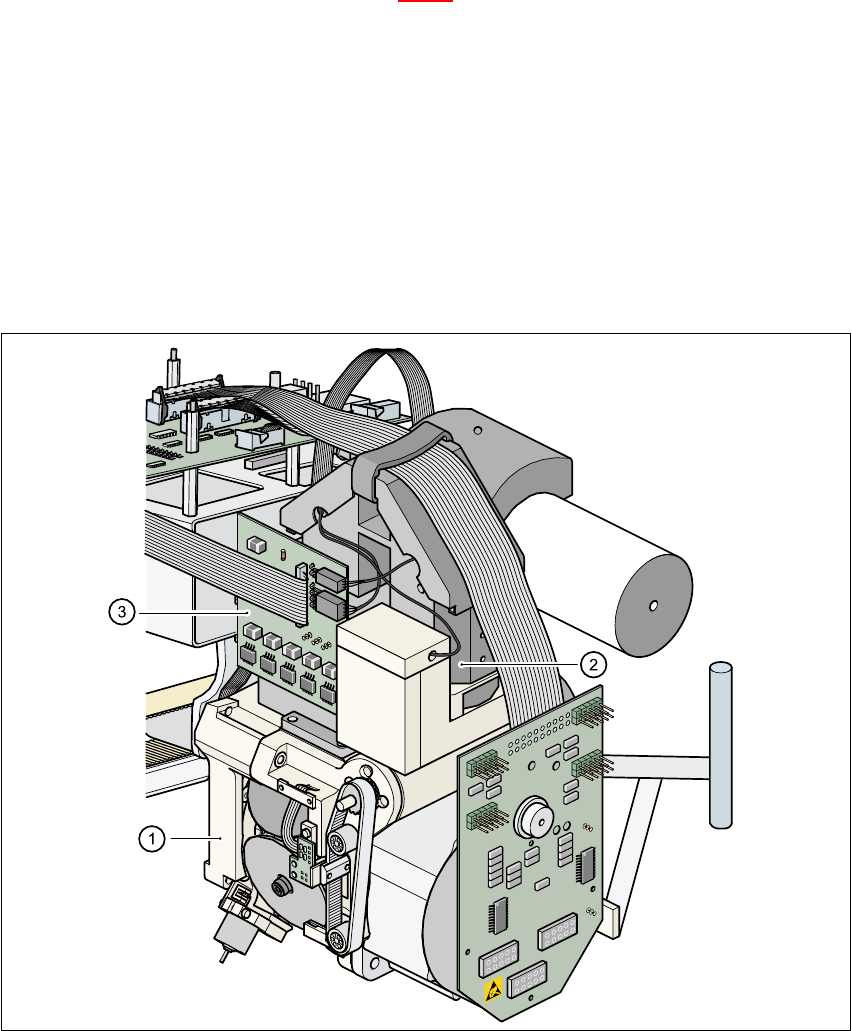 3

2

1