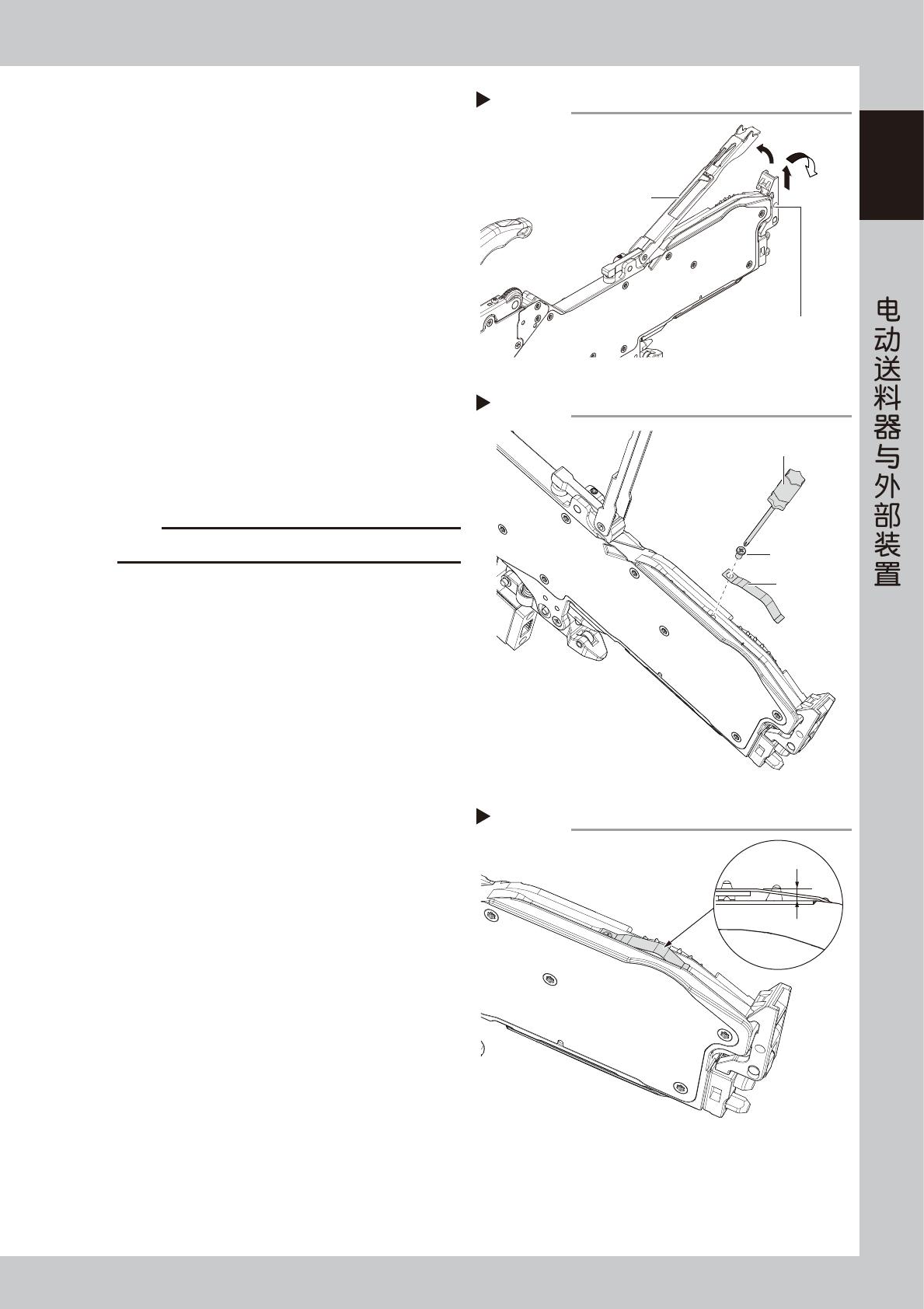 电动送料器与外部装置