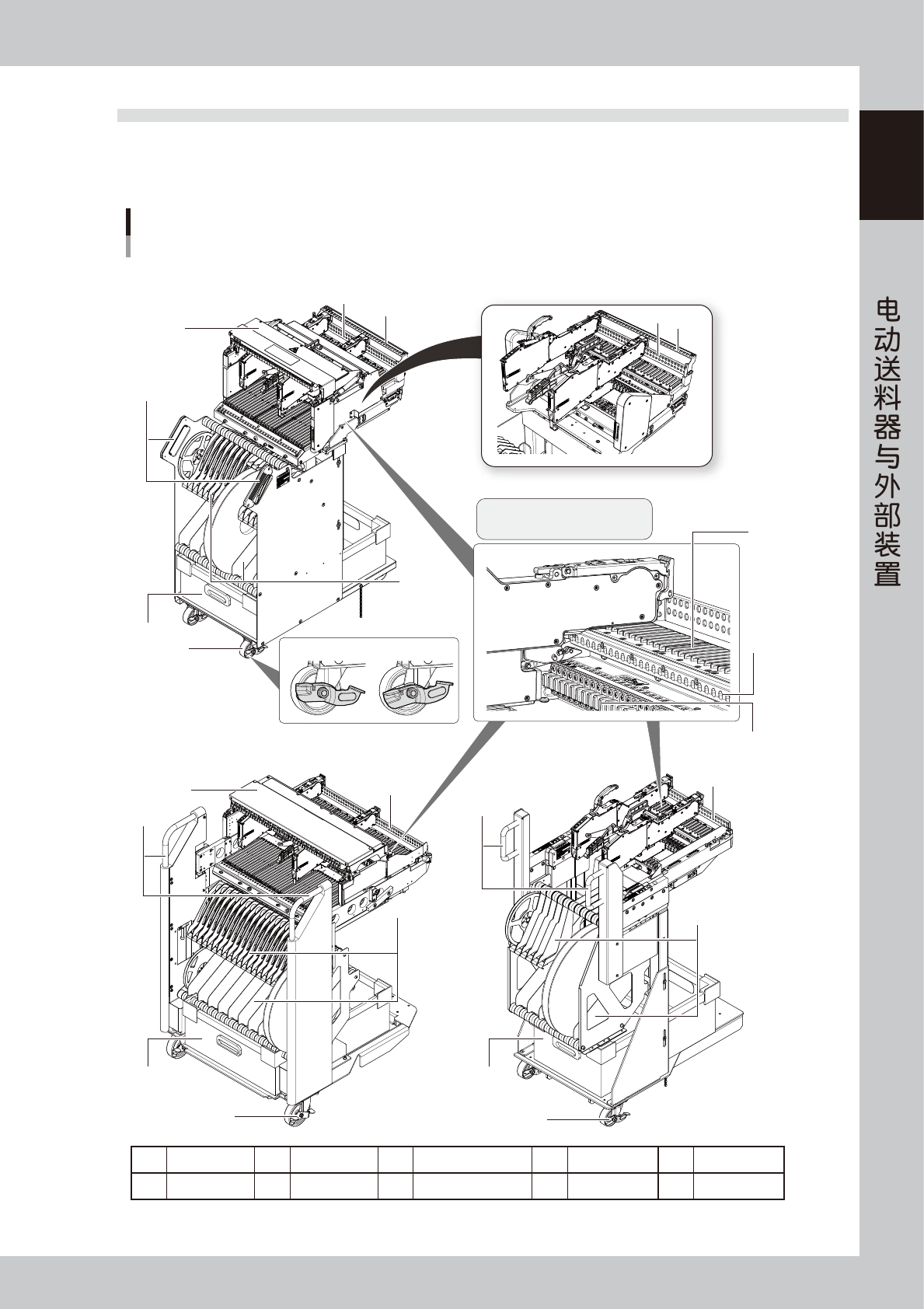 电动送料器与外部装置