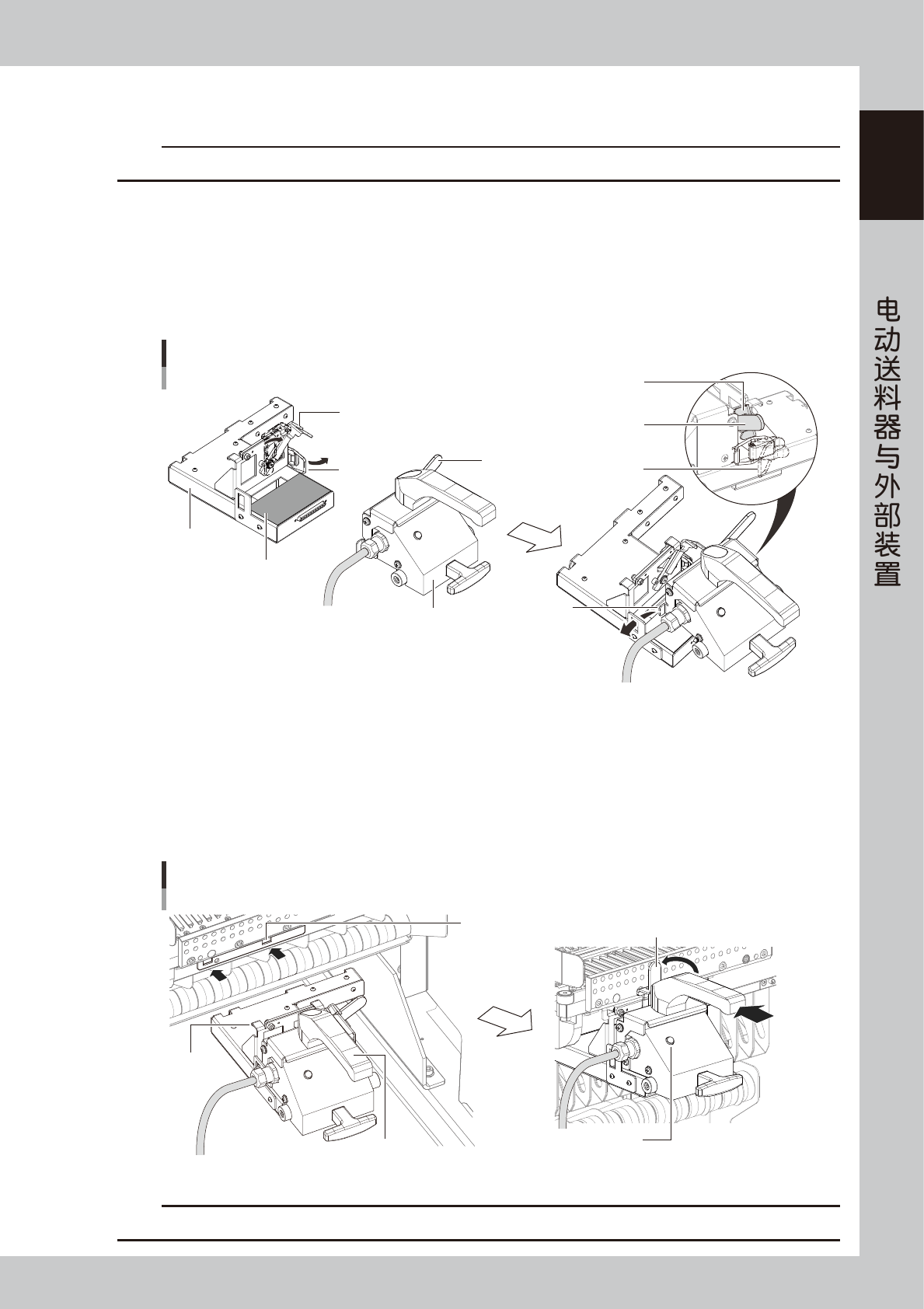 电动送料器与外部装置