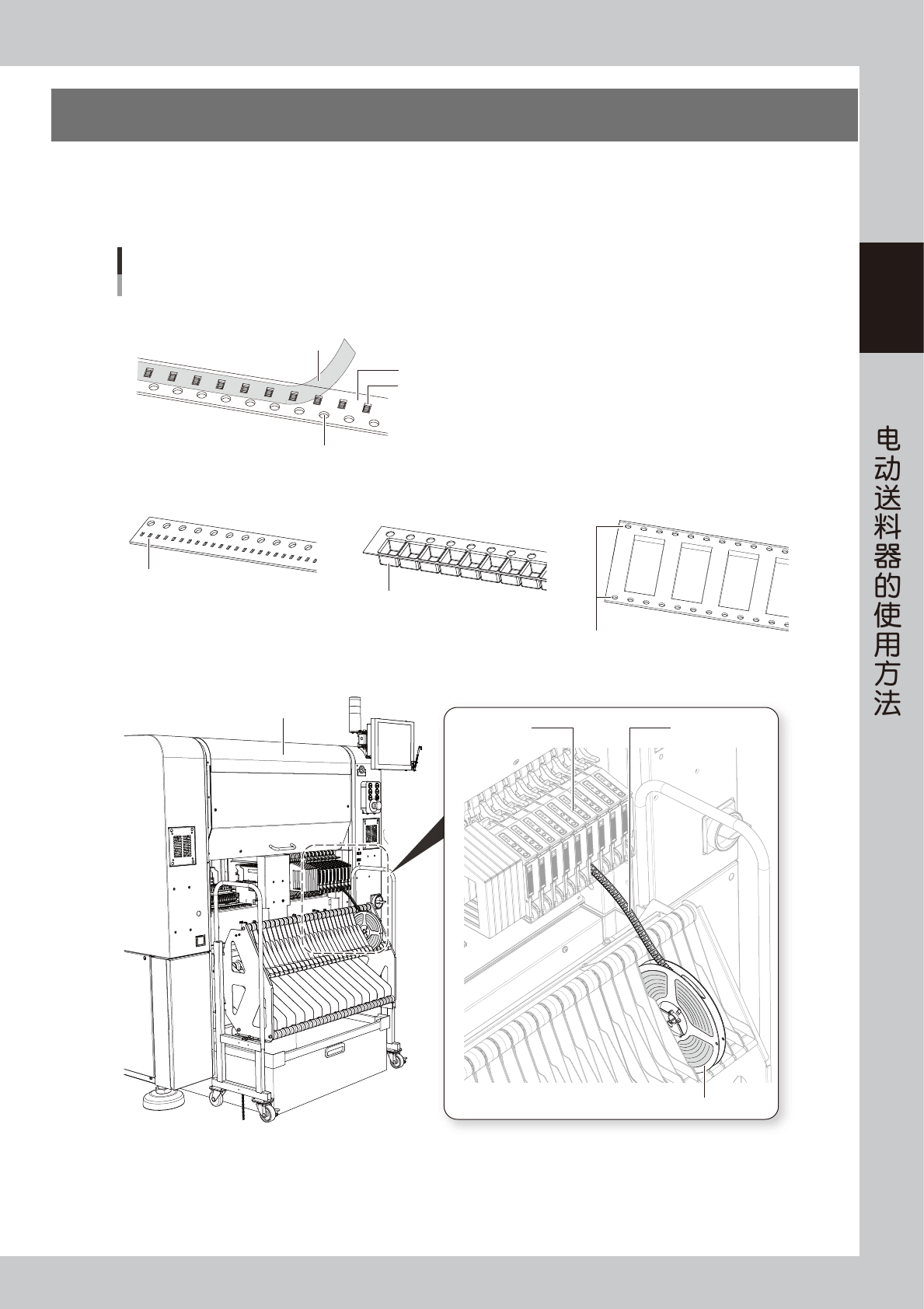 电动送料器的使用方法