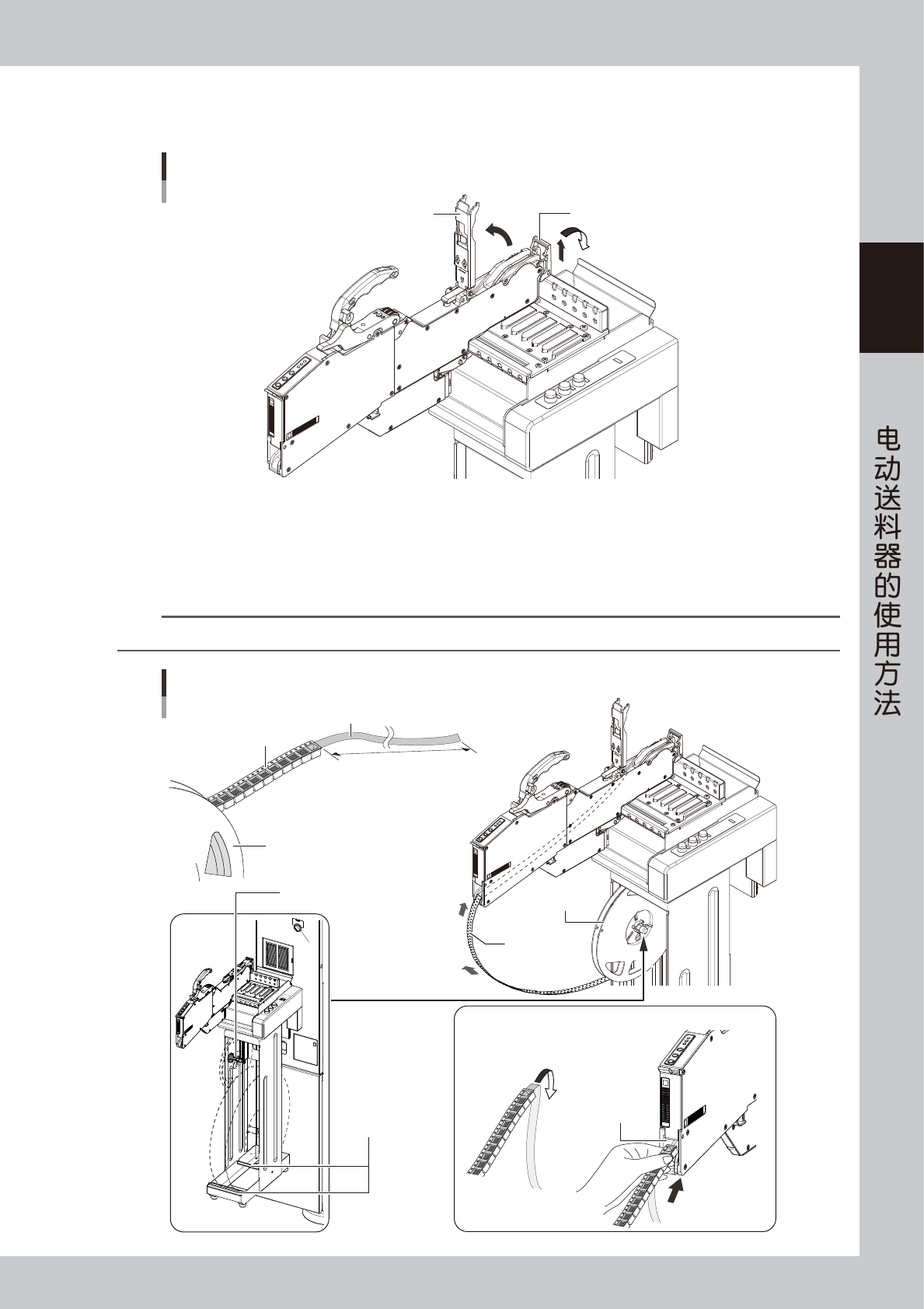 电动送料器的使用方法