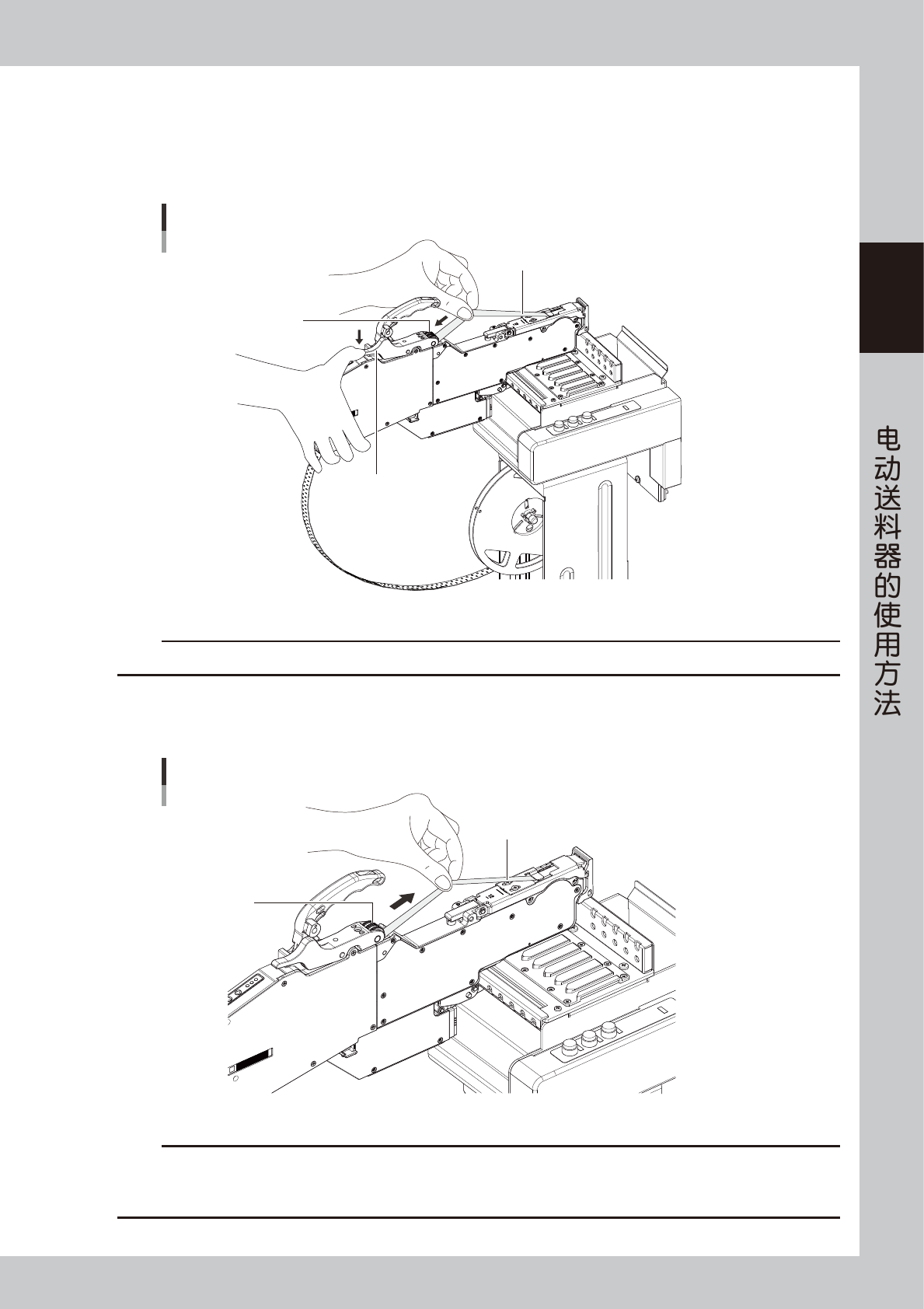 电动送料器的使用方法