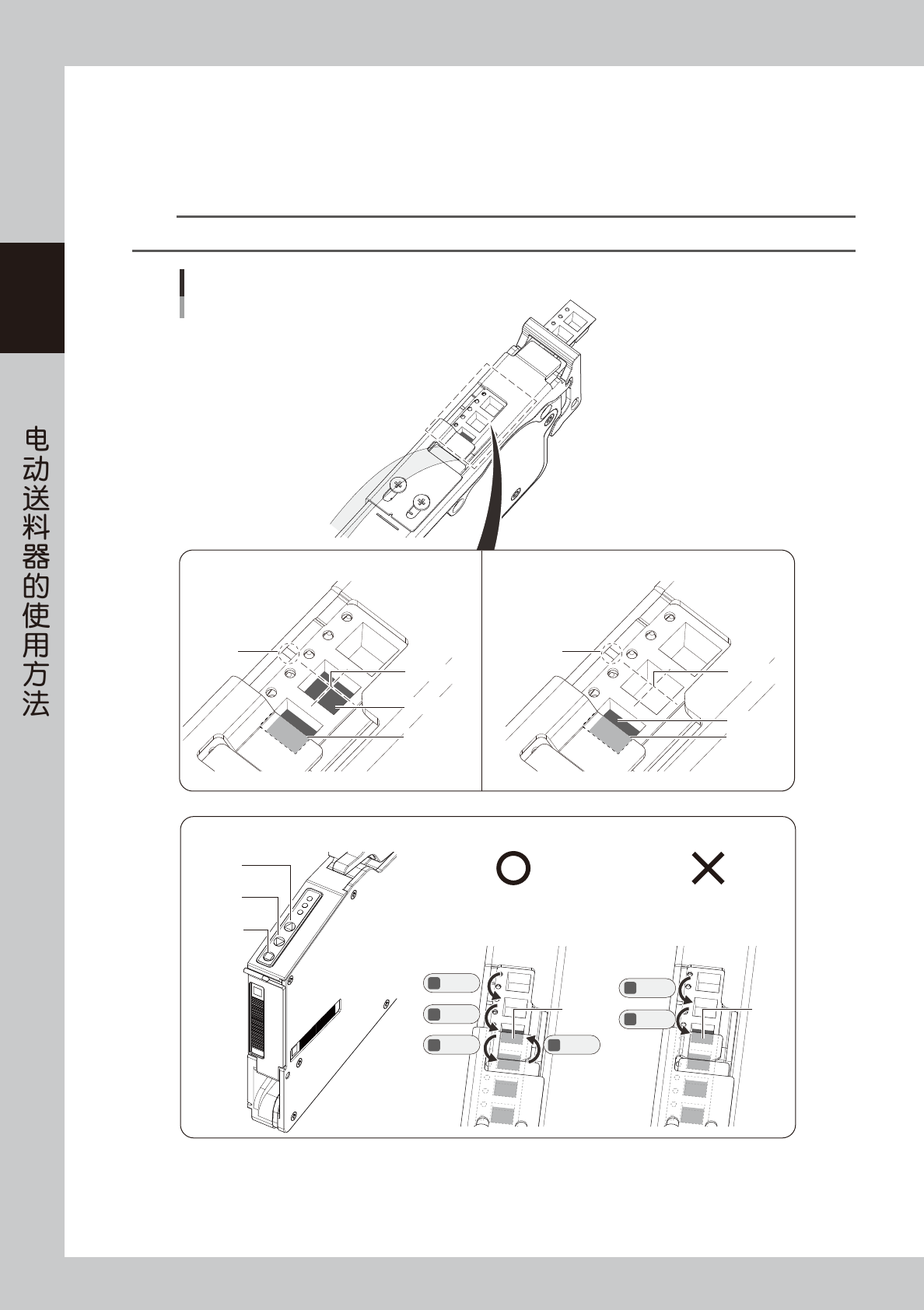 电动送料器的使用方法