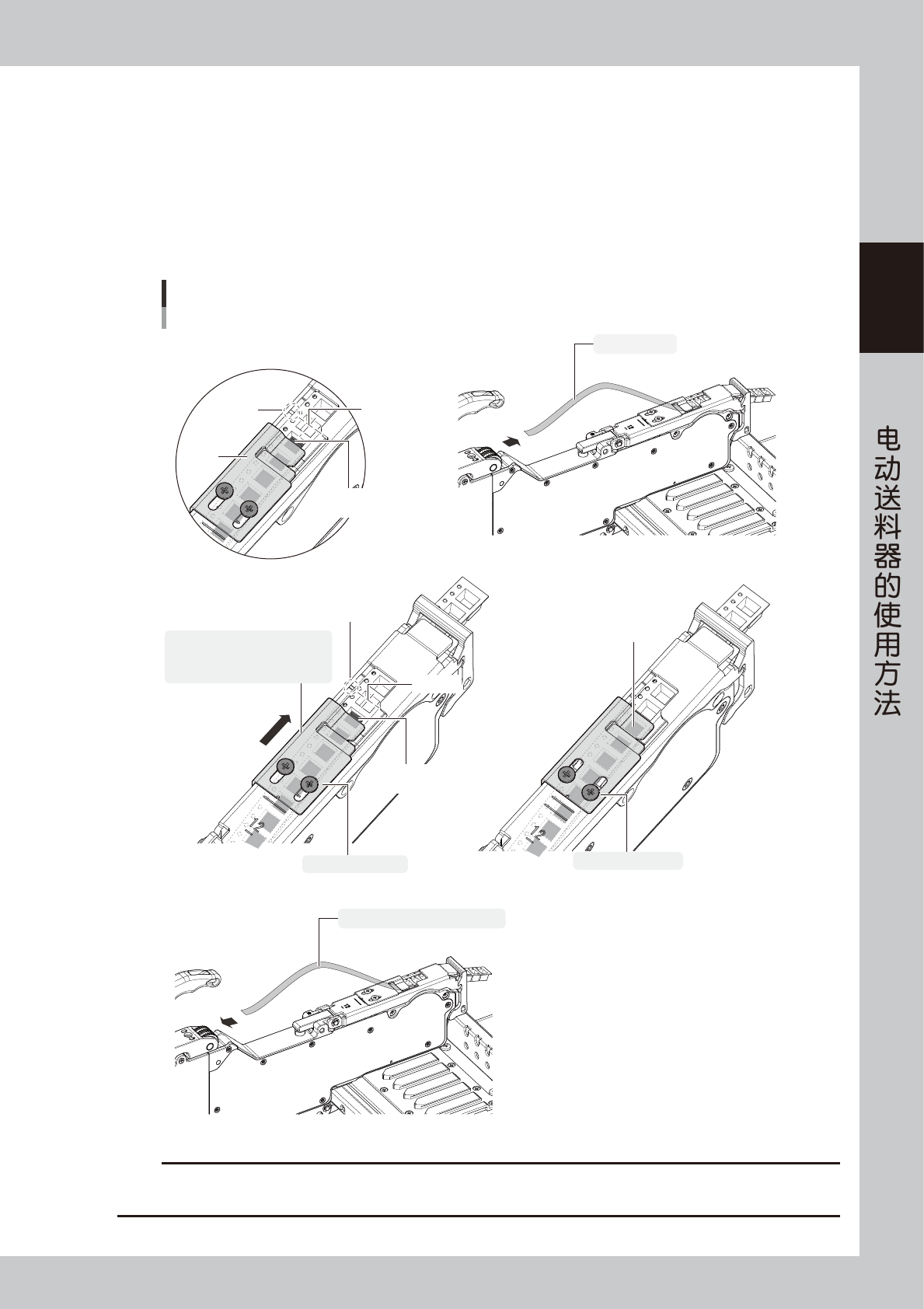 电动送料器的使用方法