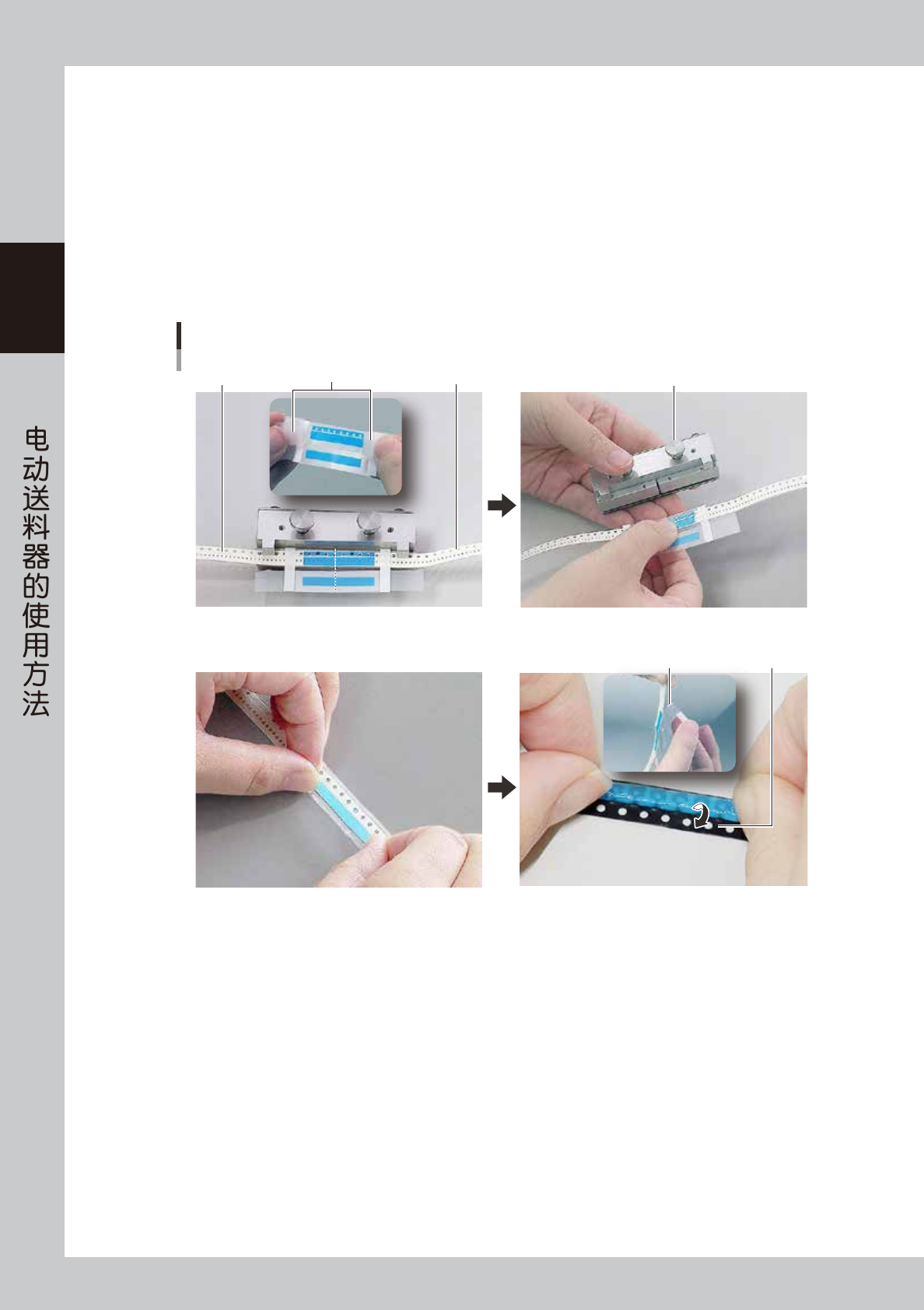 电动送料器的使用方法