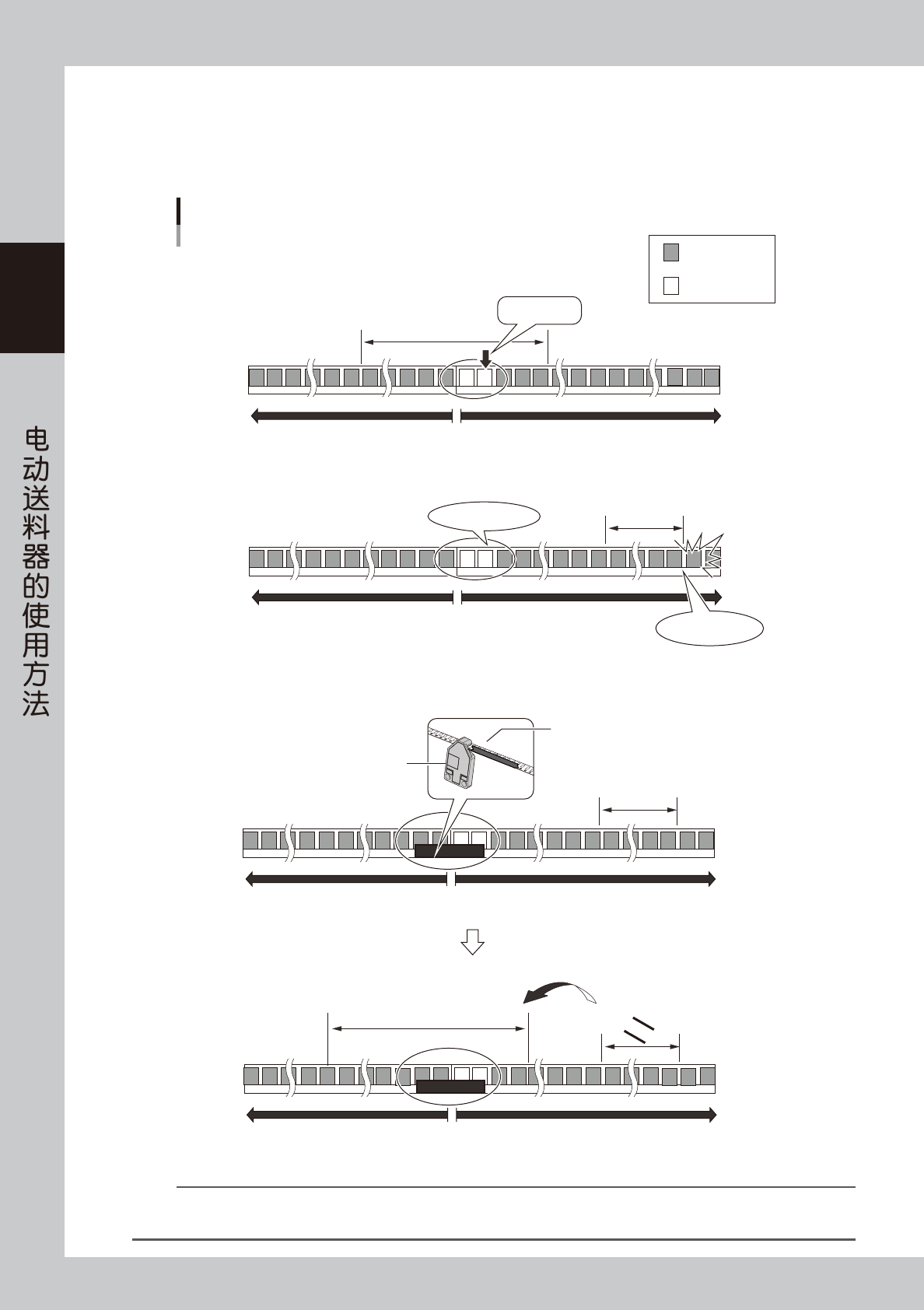 电动送料器的使用方法