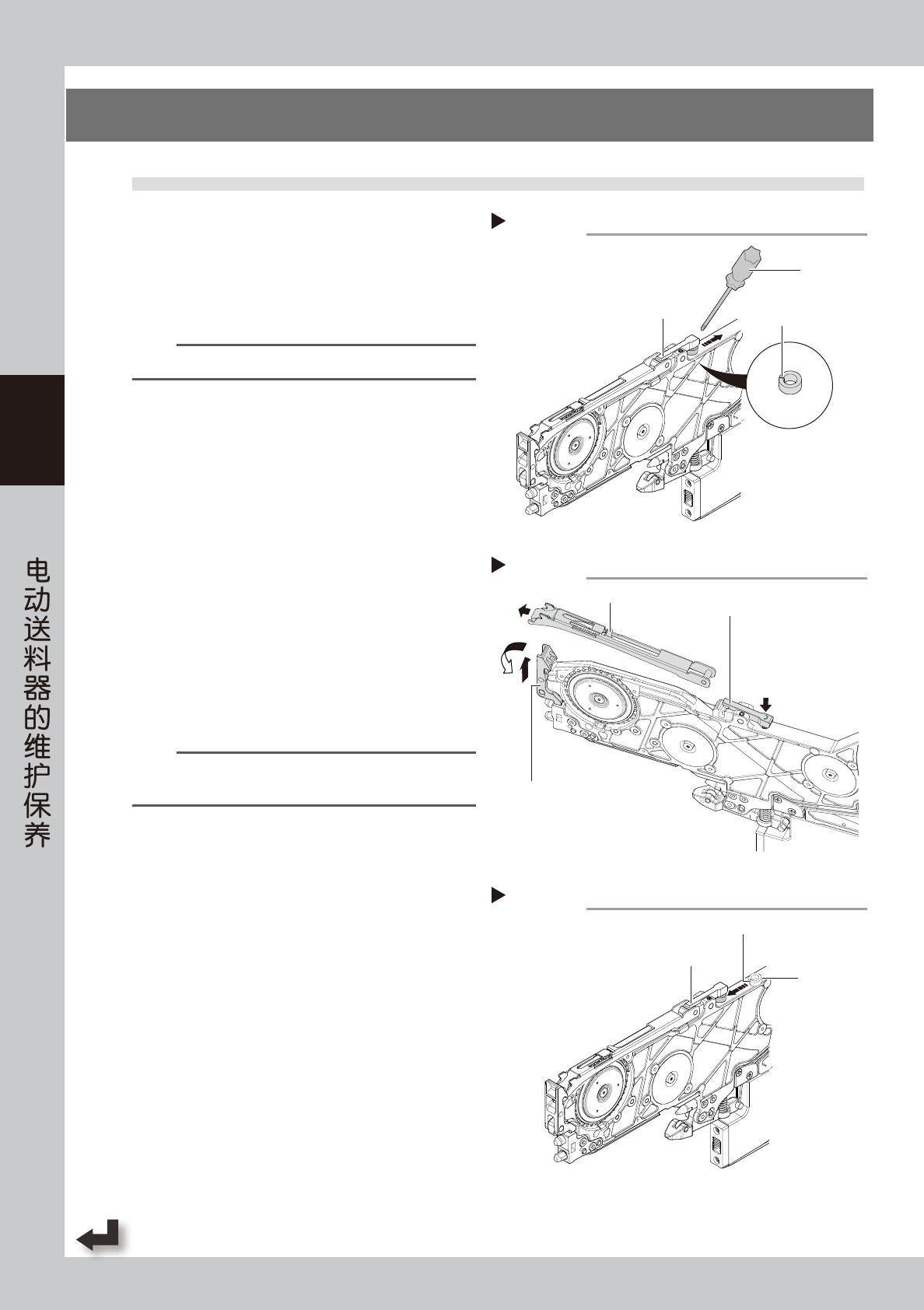 电动送料器的维护保养