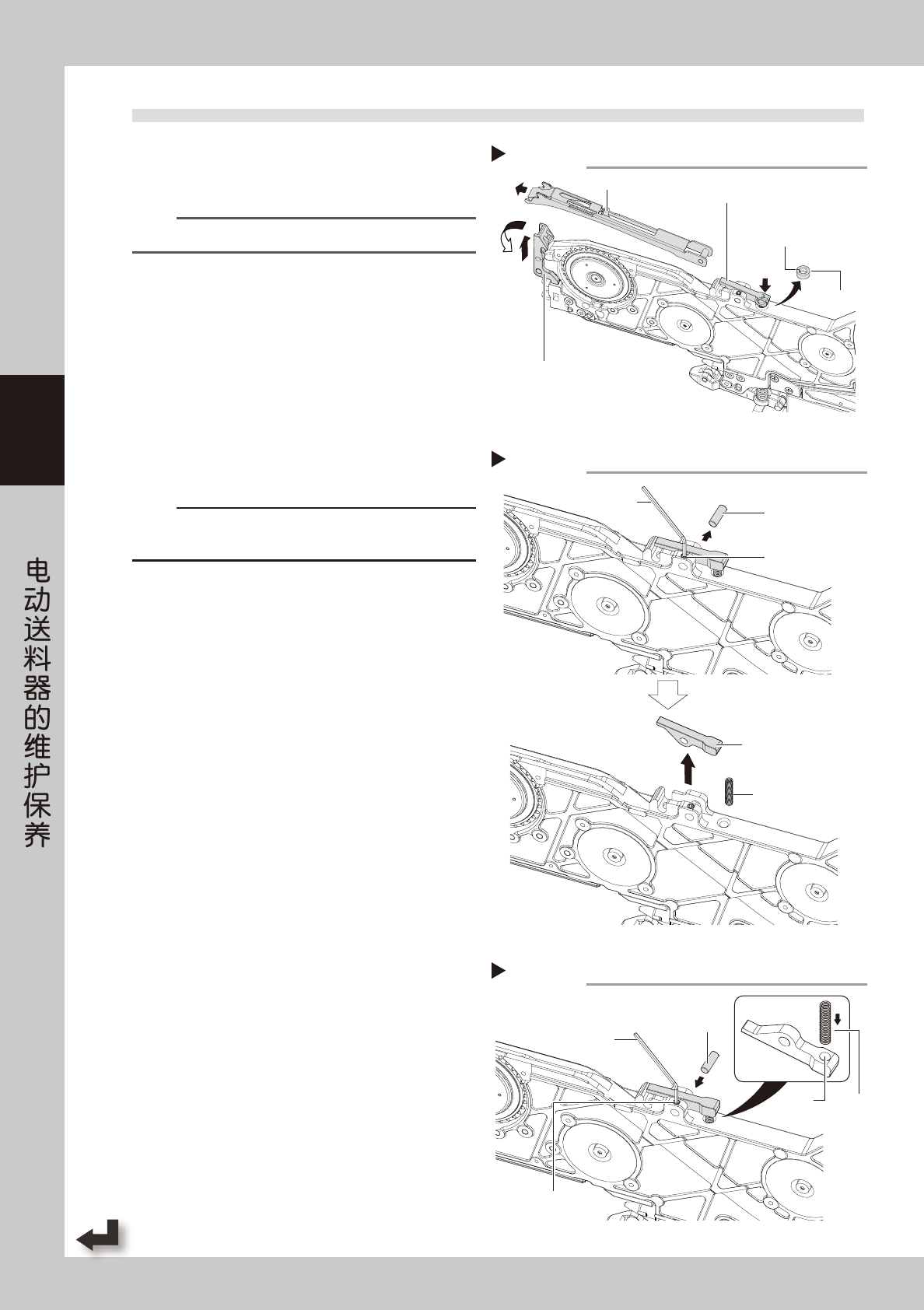 电动送料器的维护保养