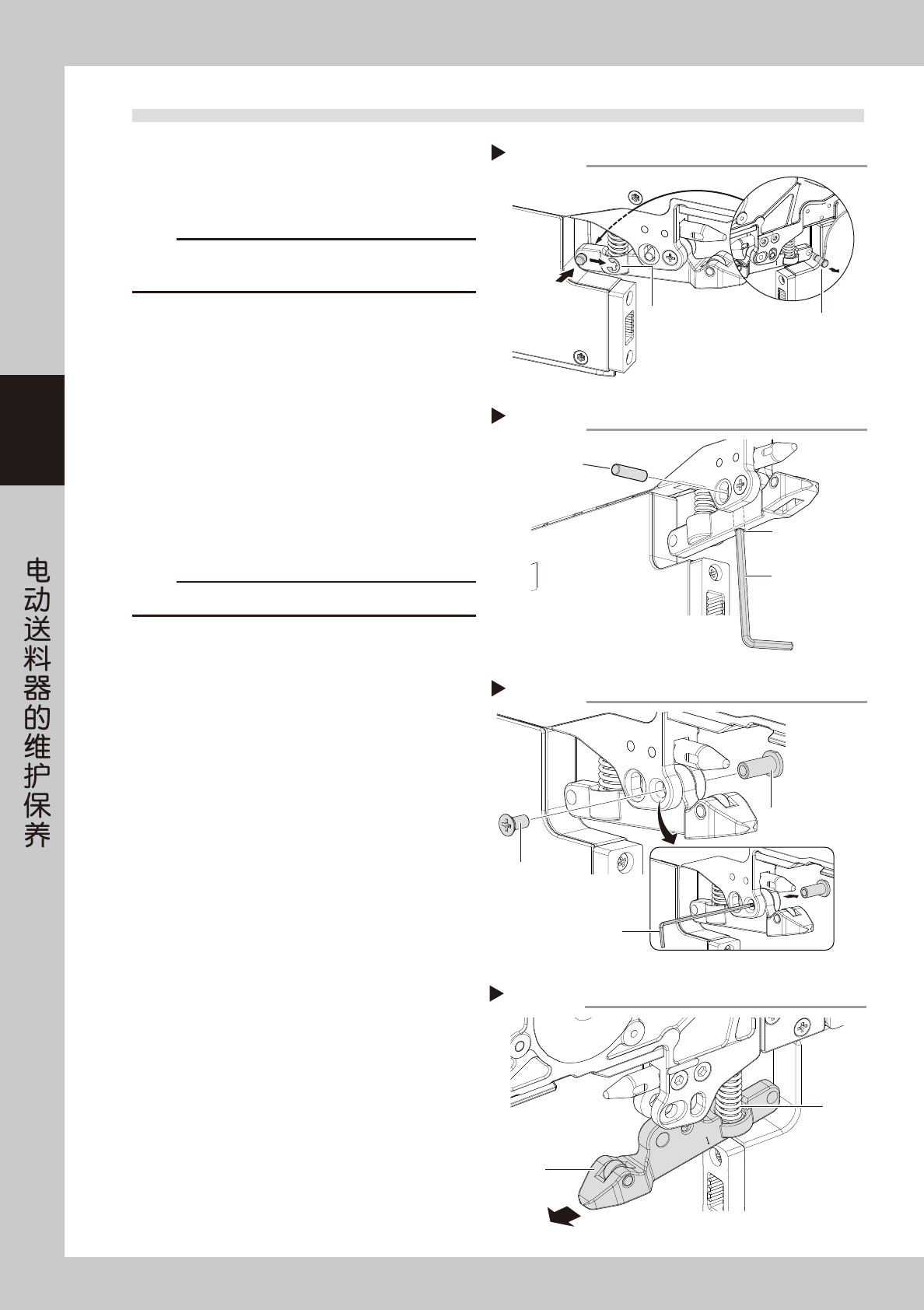 电动送料器的维护保养