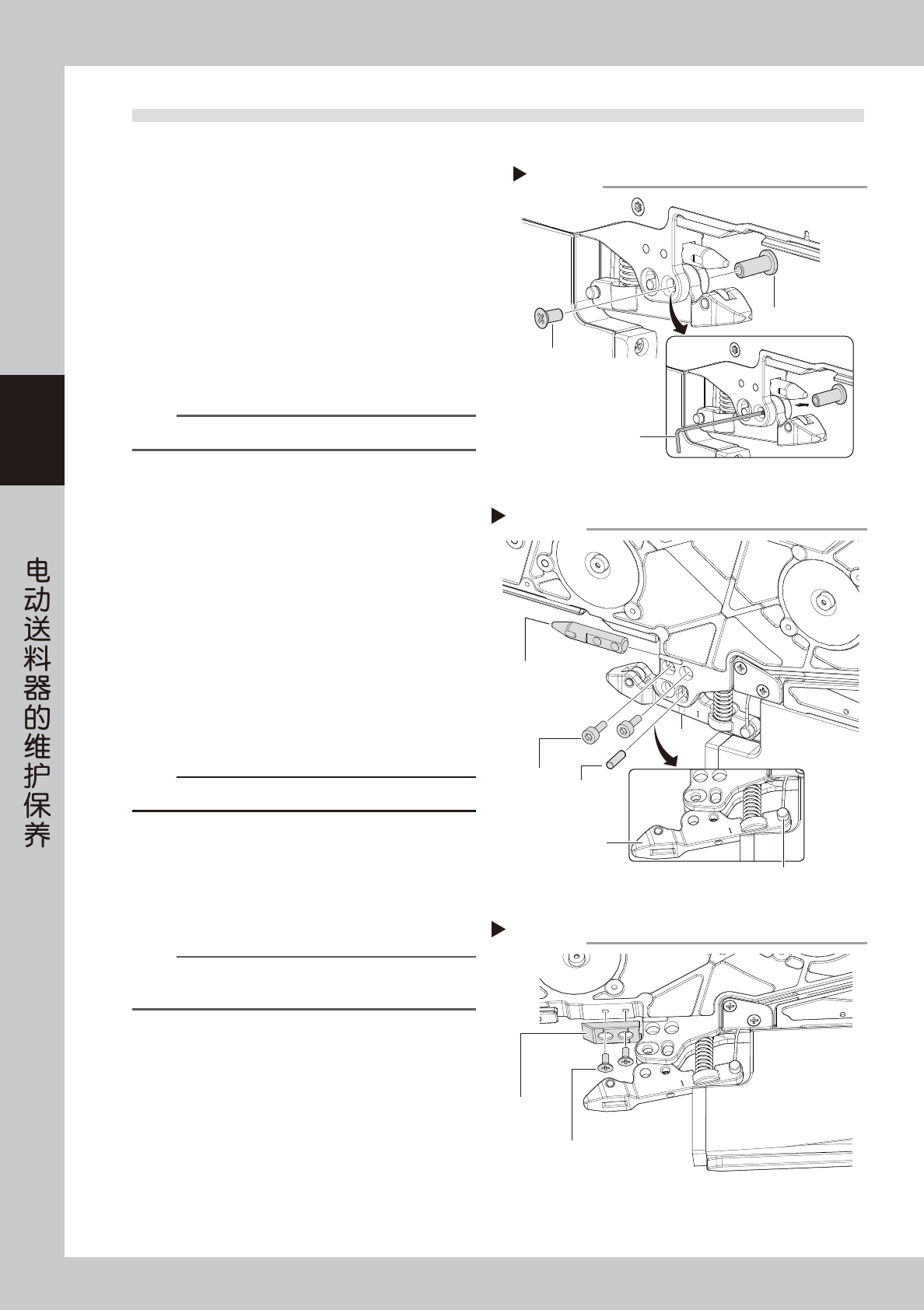 电动送料器的维护保养