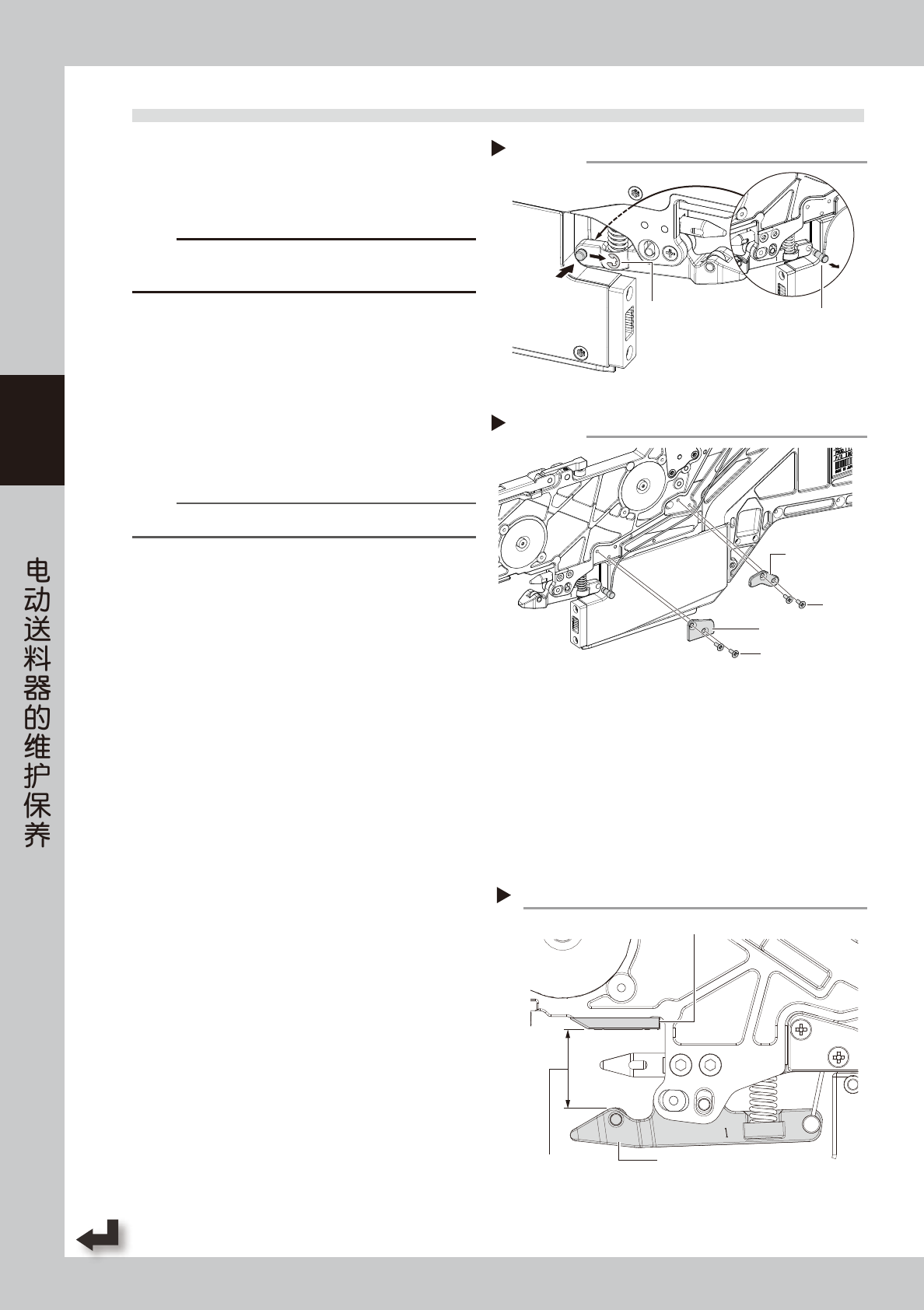 电动送料器的维护保养