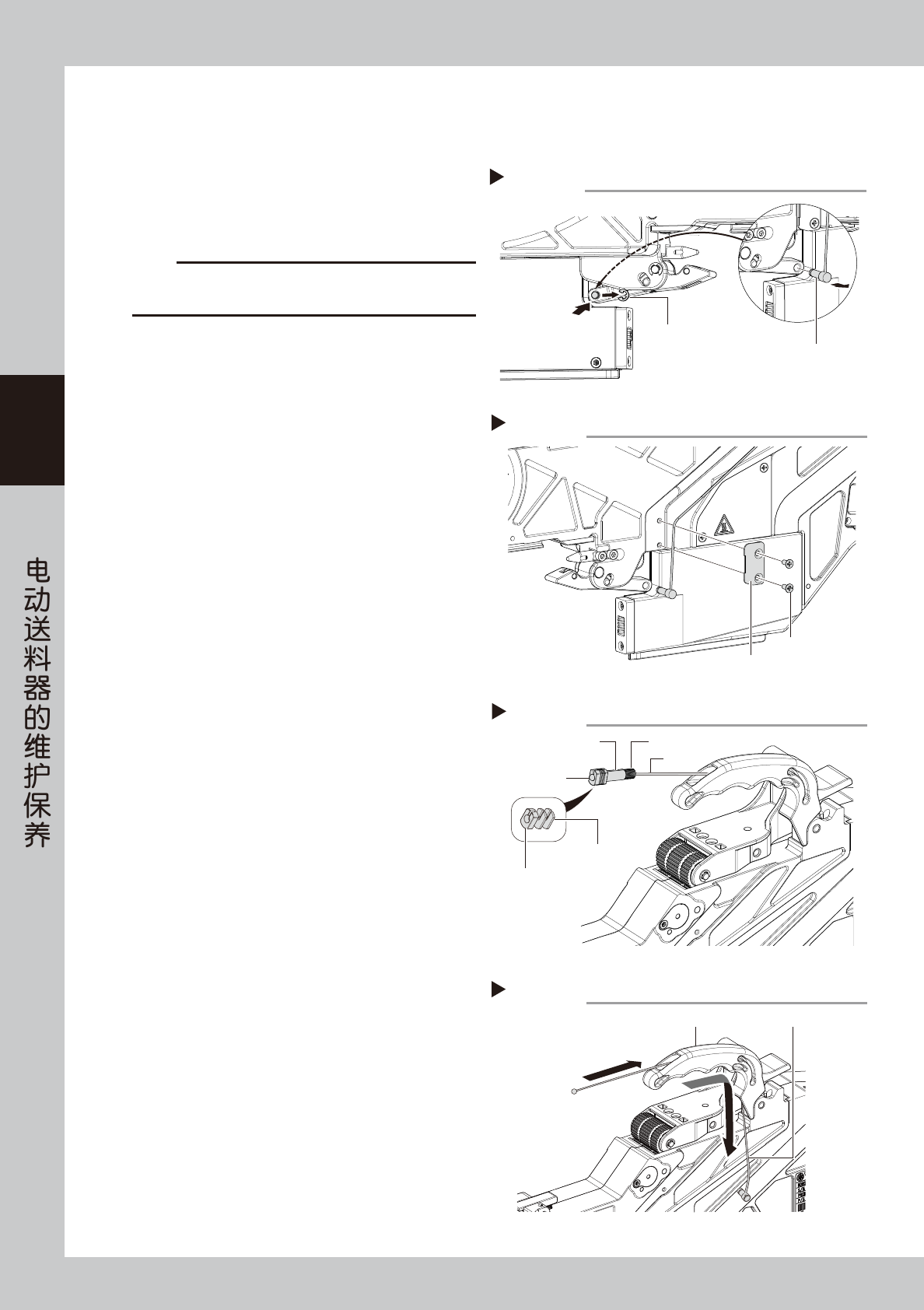 电动送料器的维护保养