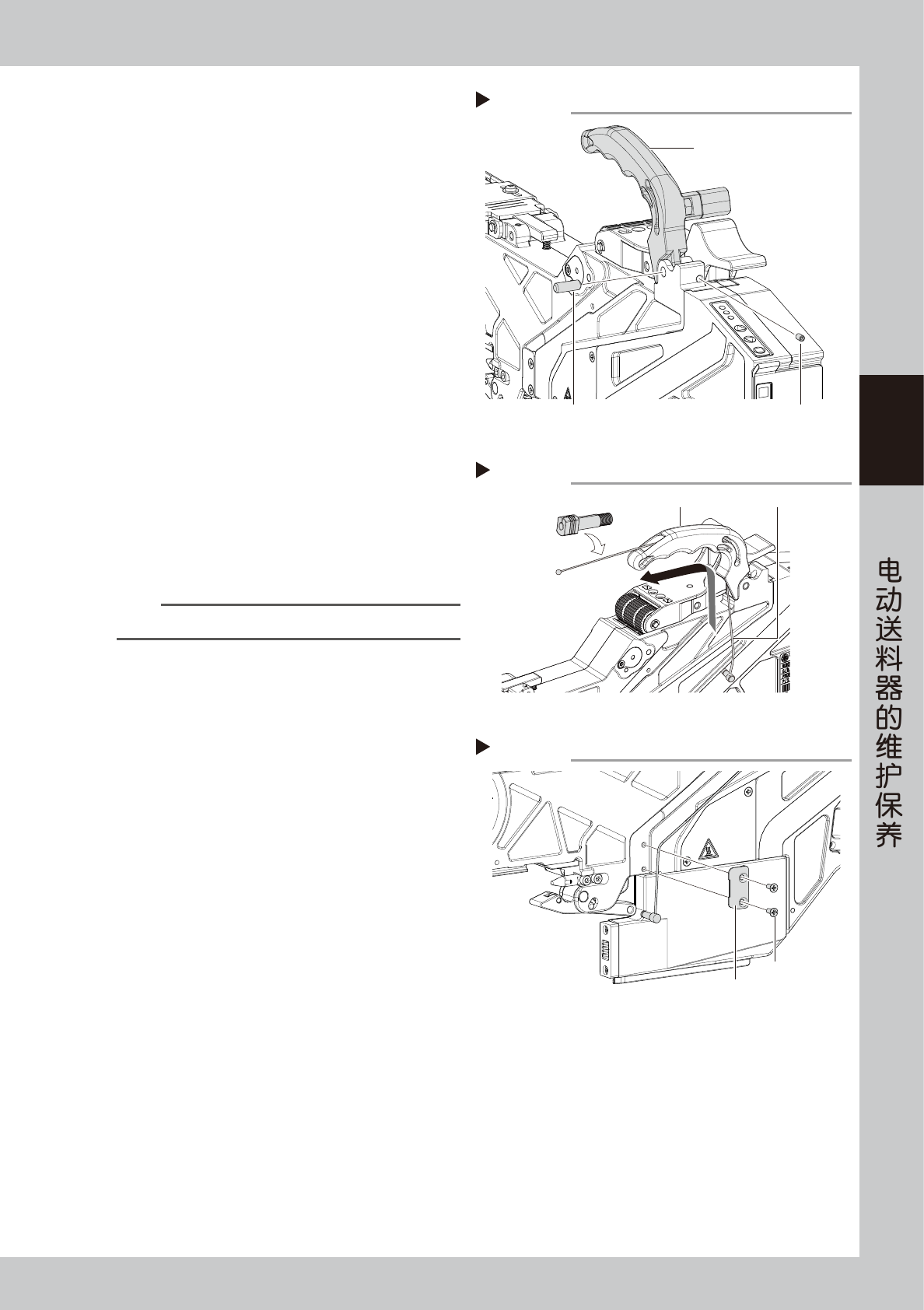 电动送料器的维护保养