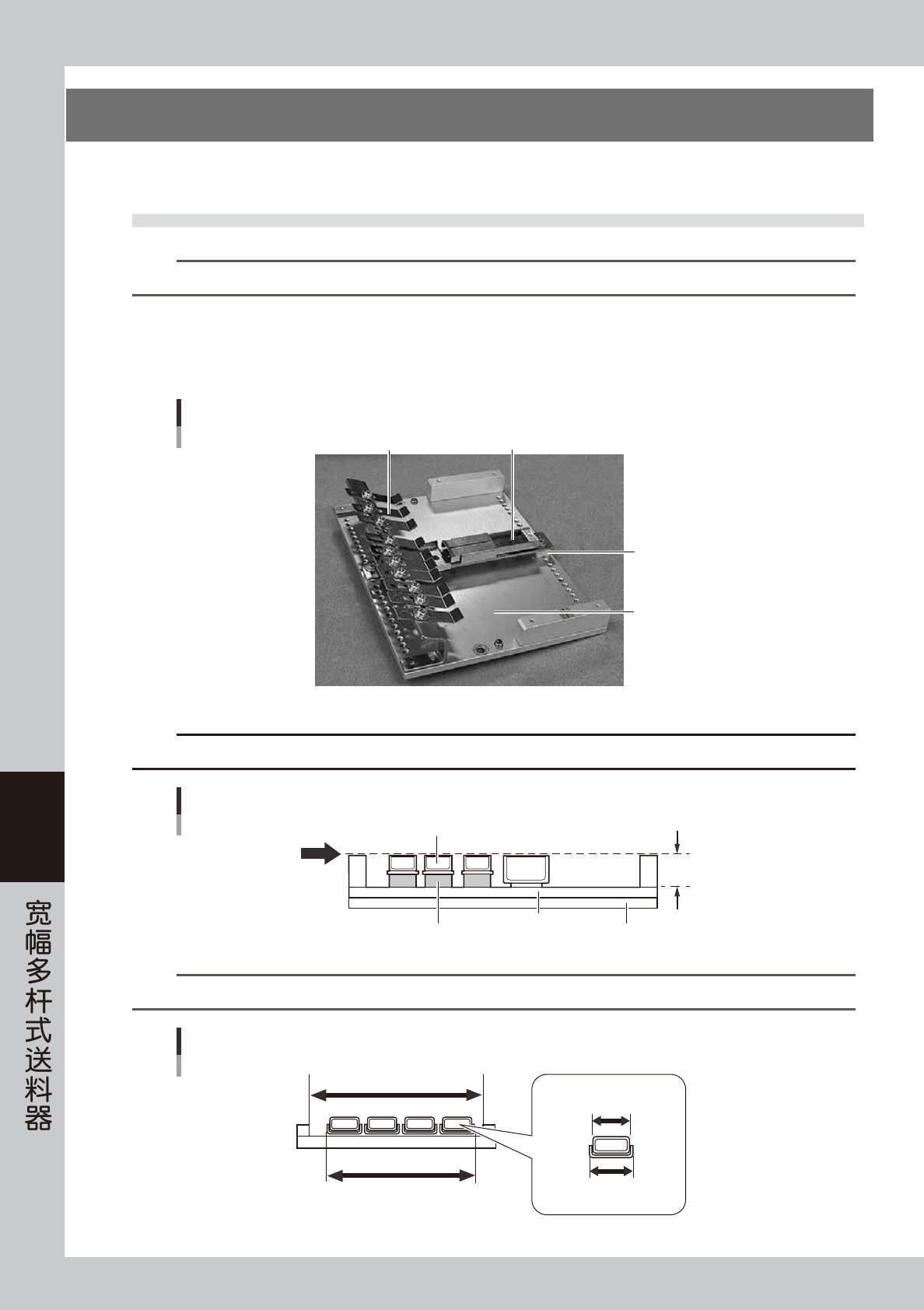 宽幅多杆式送料器