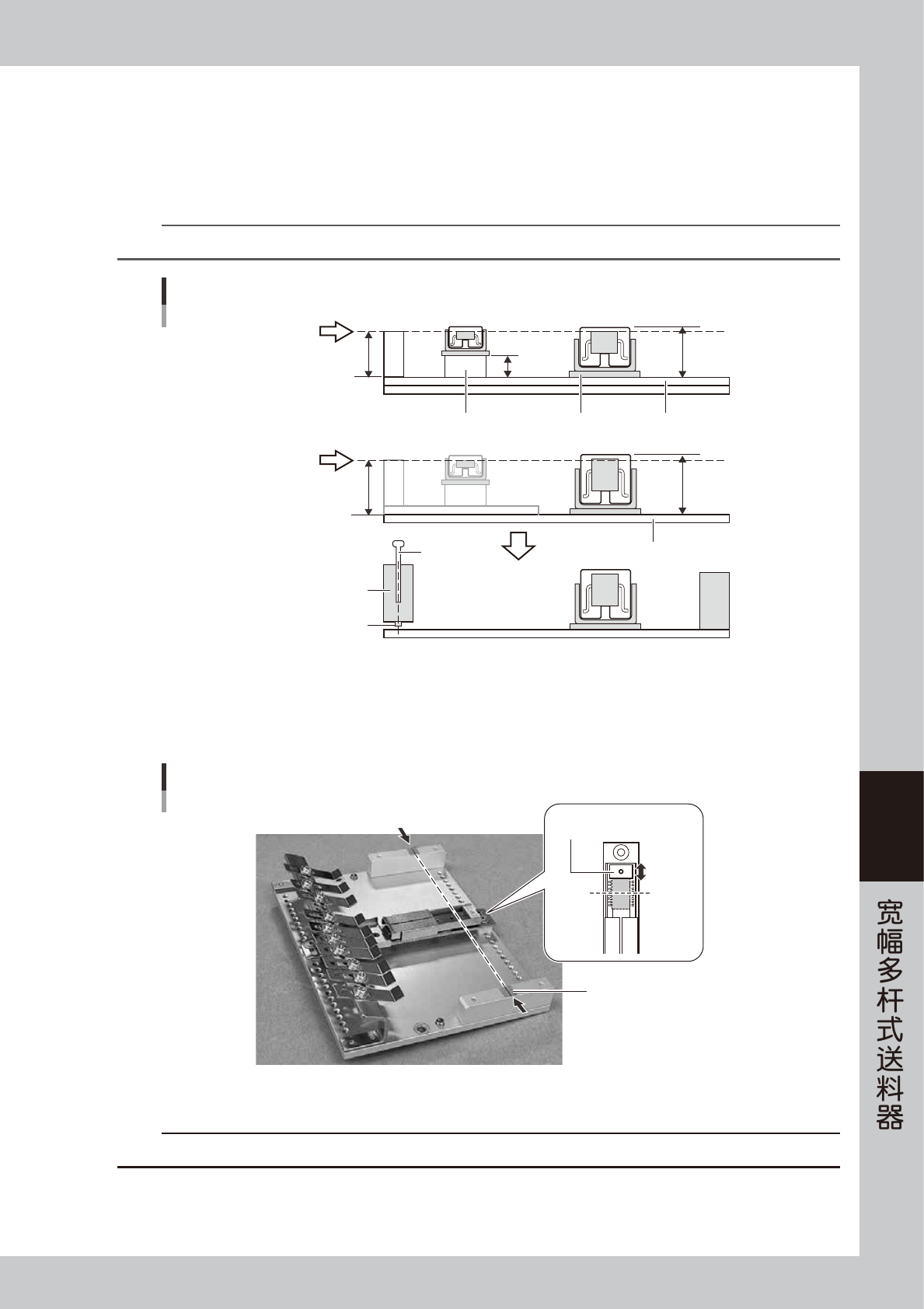 宽幅多杆式送料器