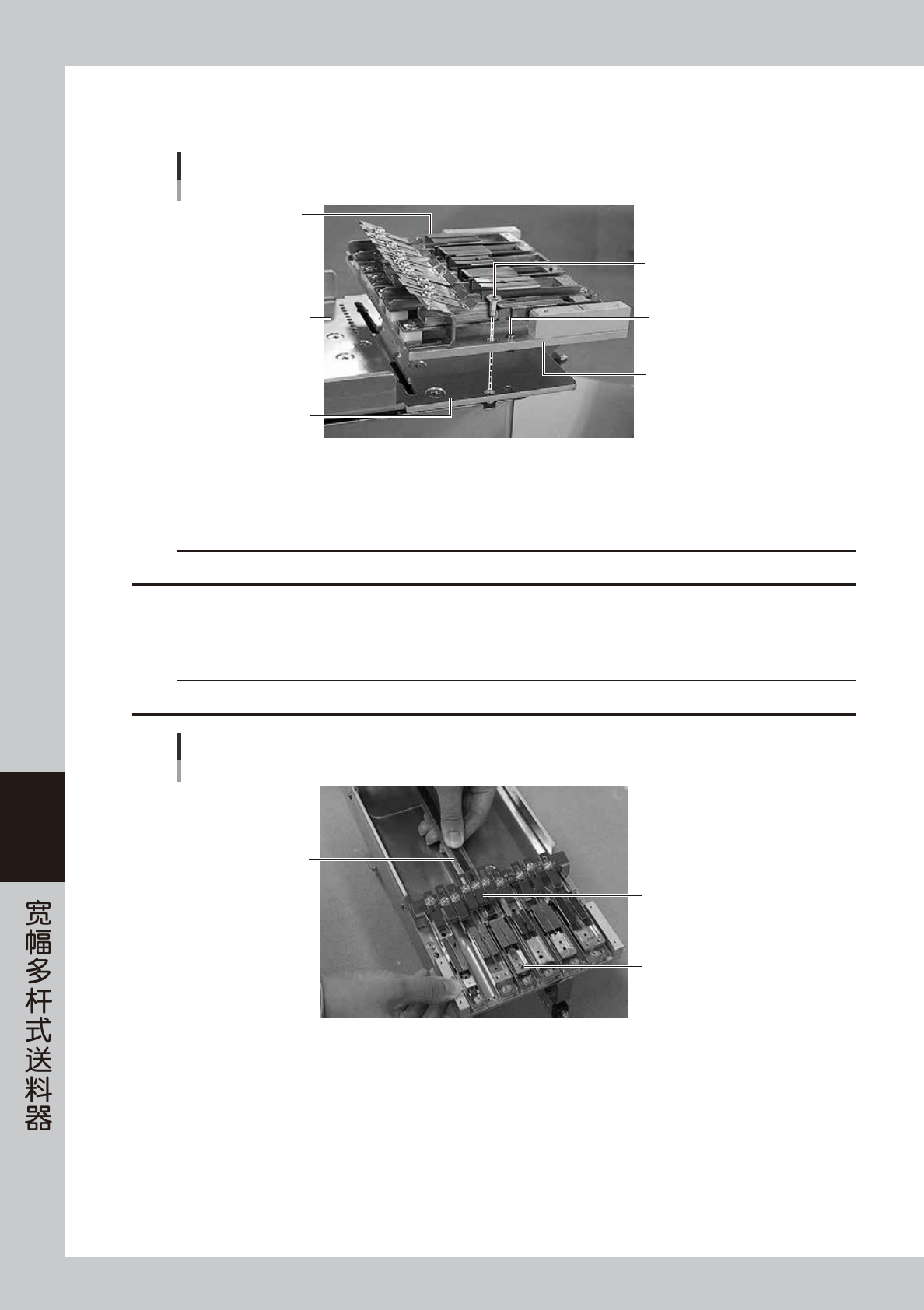 宽幅多杆式送料器