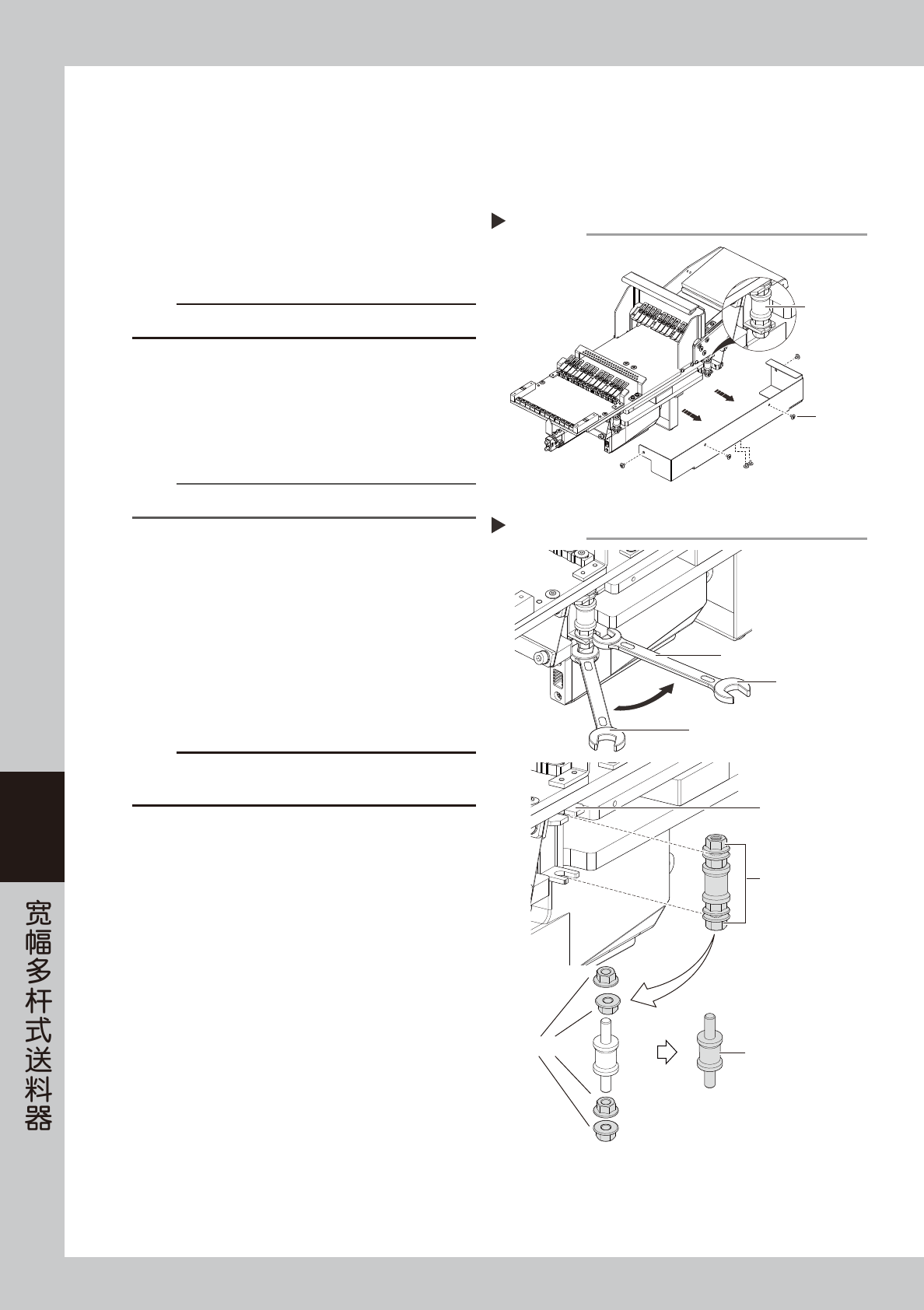 宽幅多杆式送料器