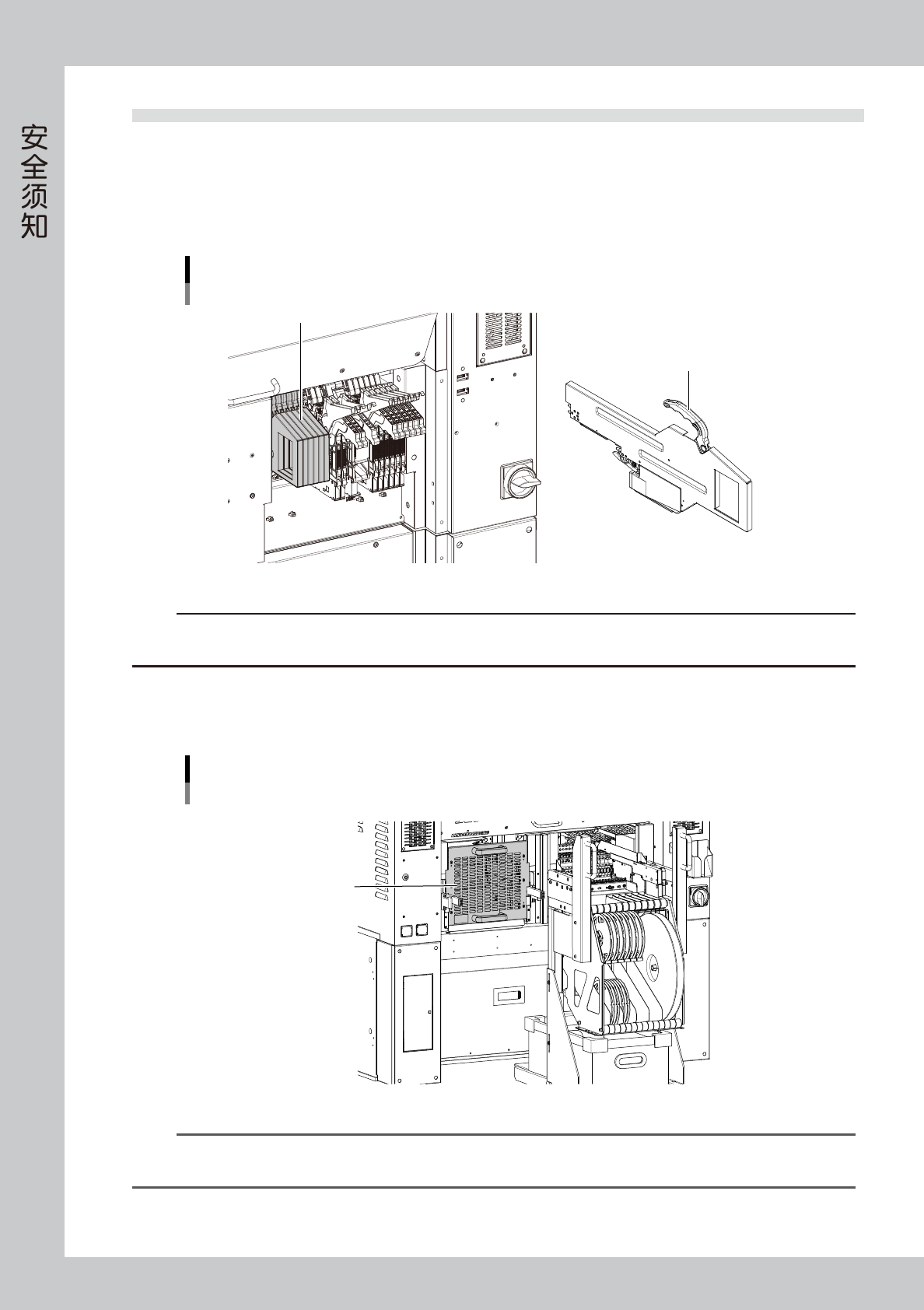 安全须知