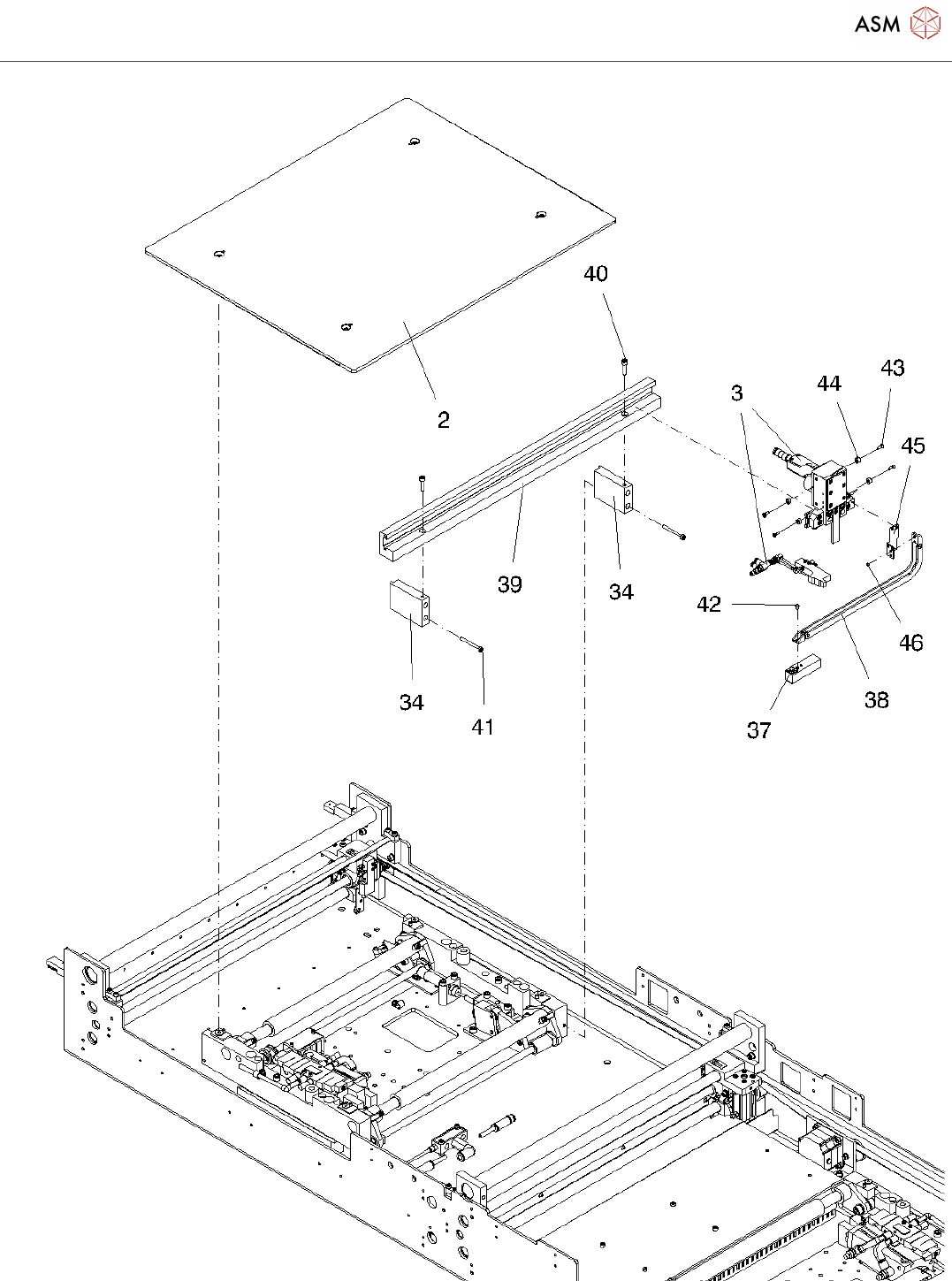 ASM

40
2
3
44
43
45
39
34
42
46
34
41
38
37