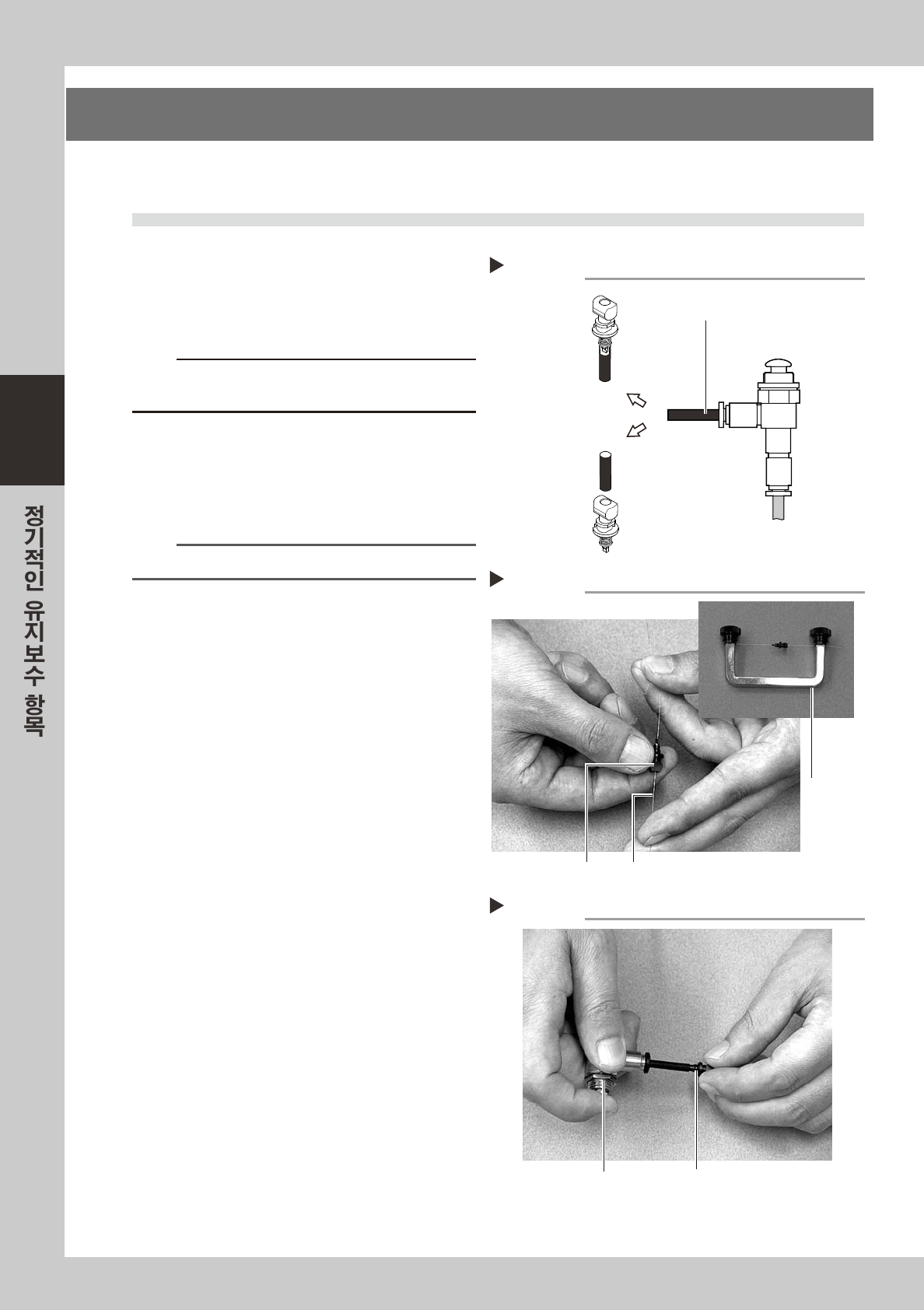 정기적인 유지보수 항목