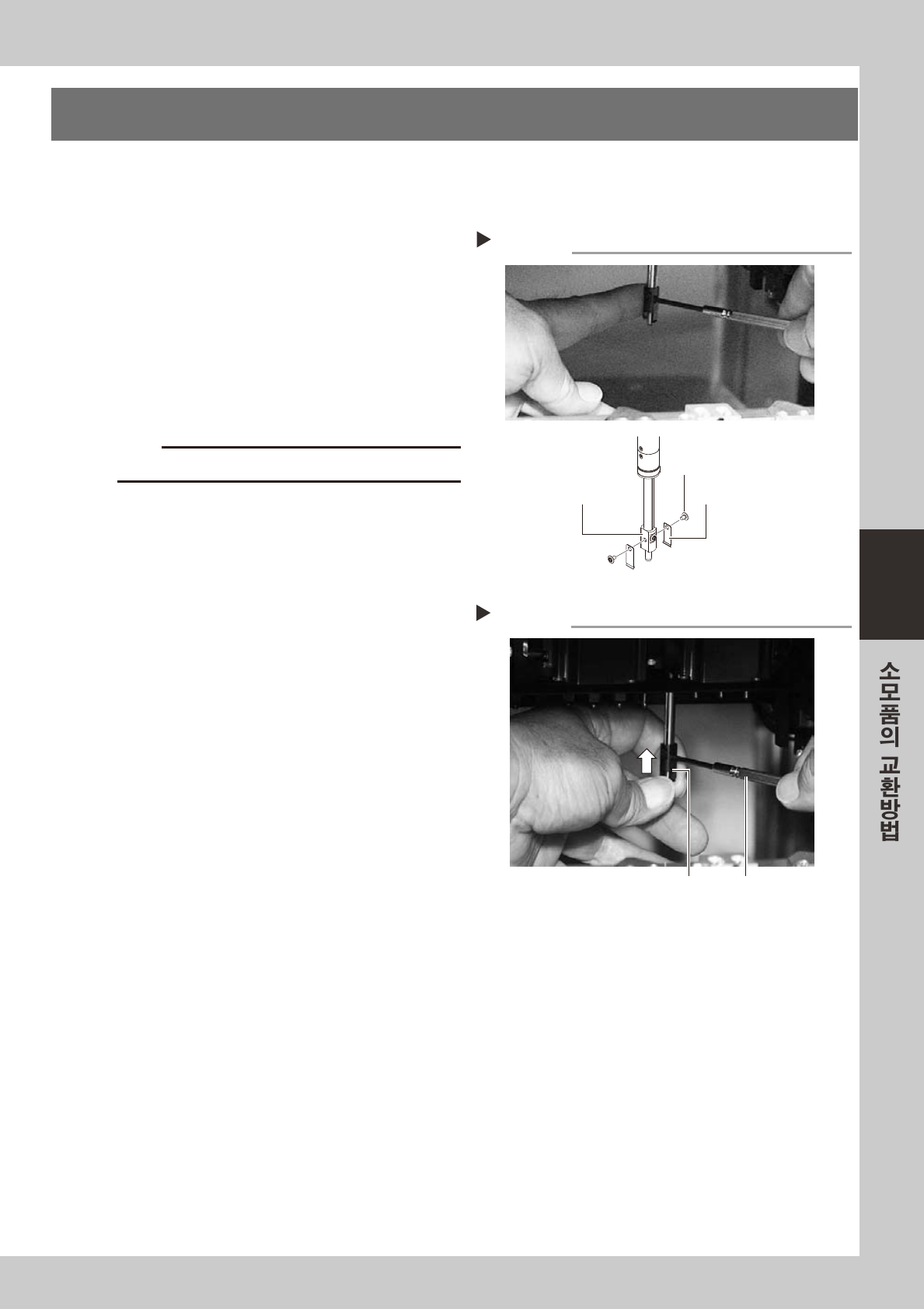 소모품의 교환방법