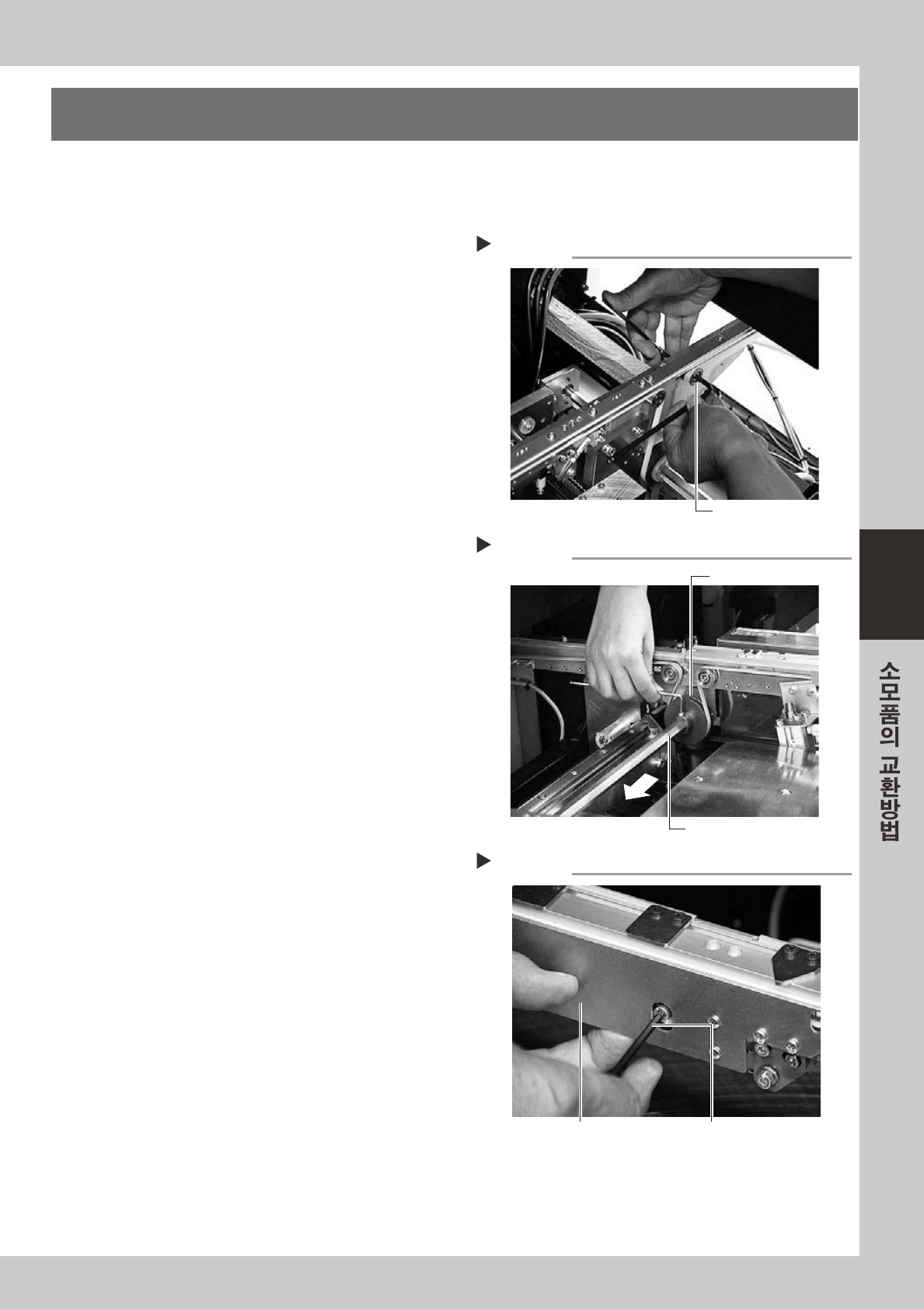 소모품의 교환방법