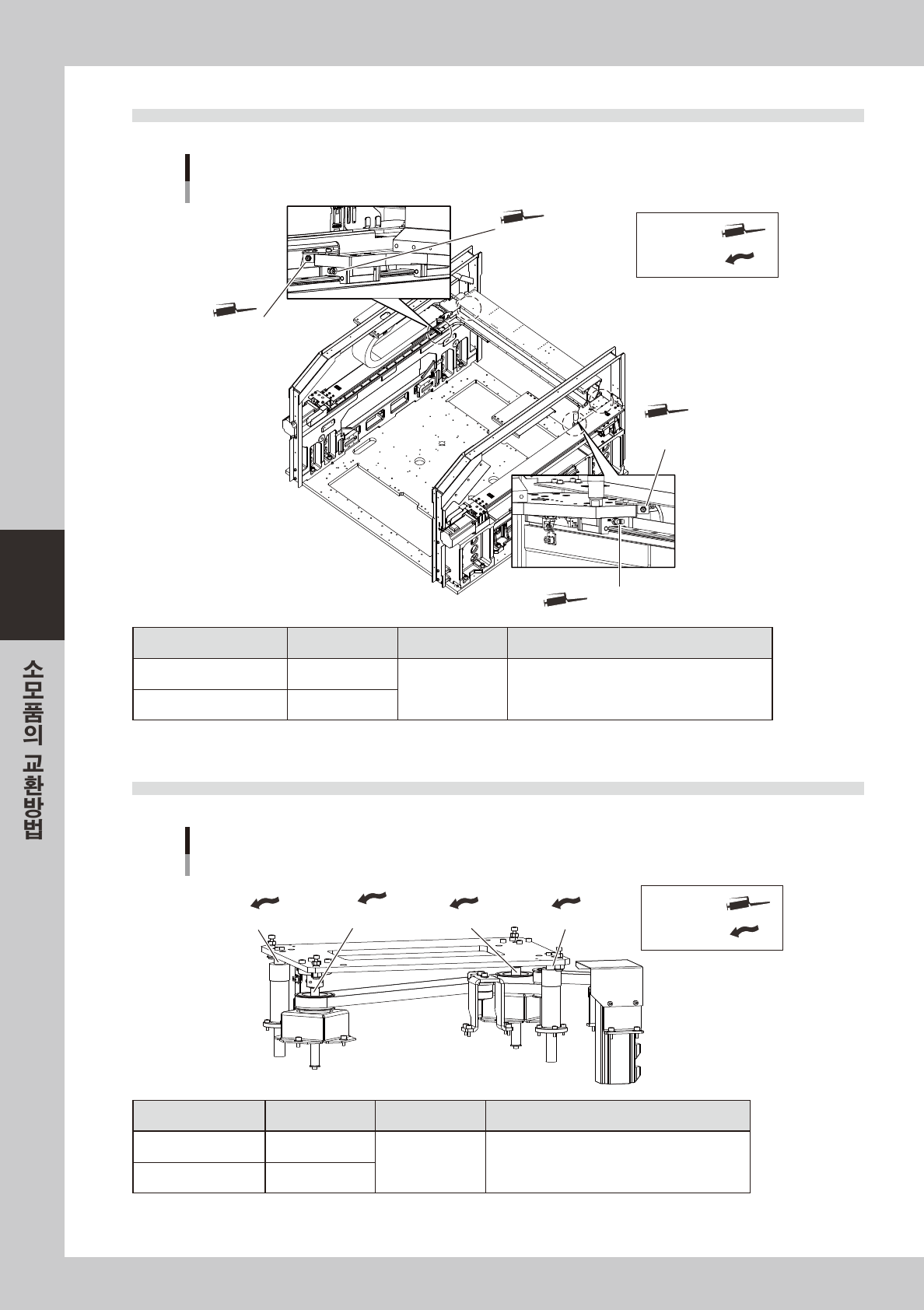 소모품의 교환방법