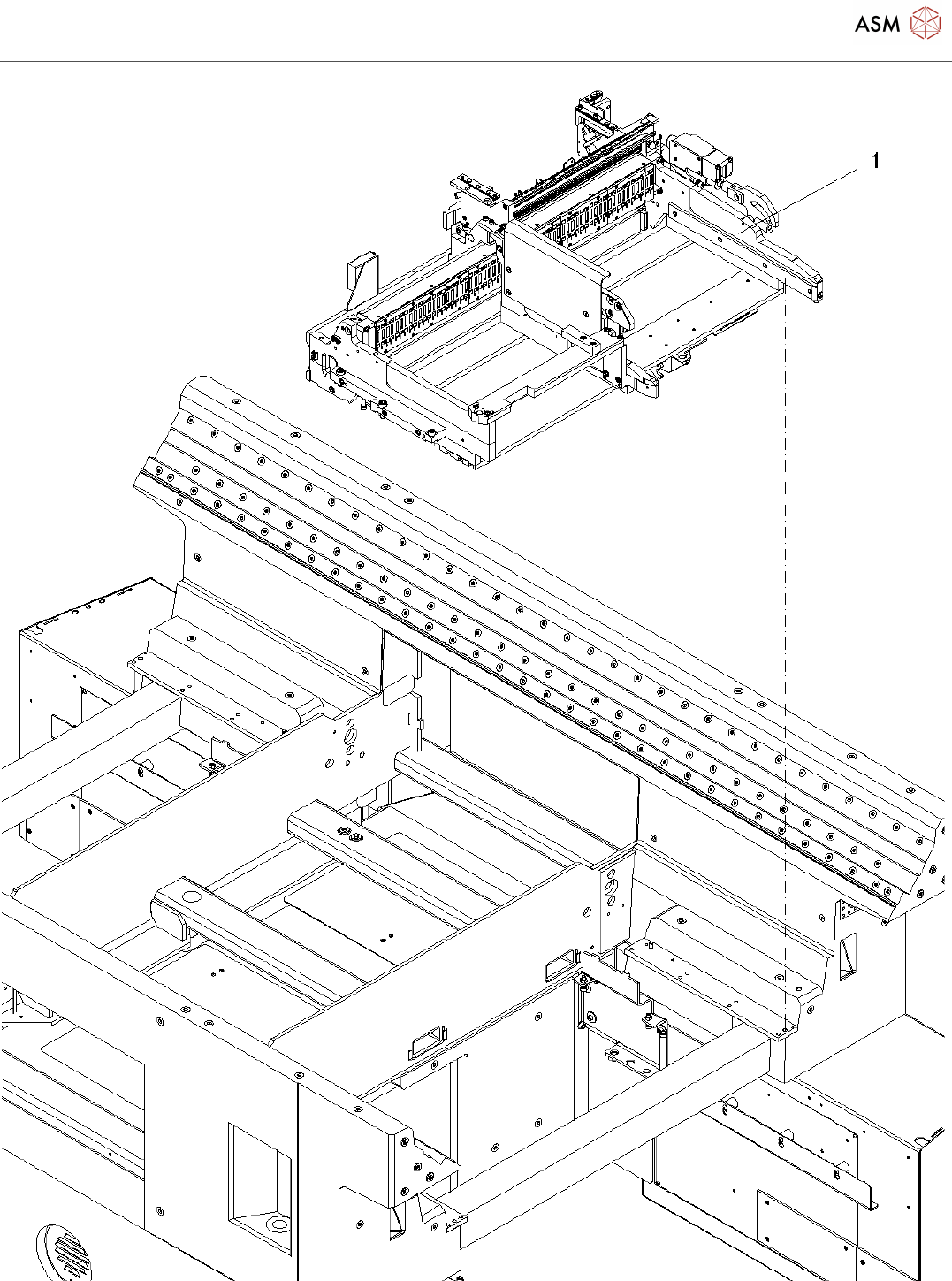 ASM

1