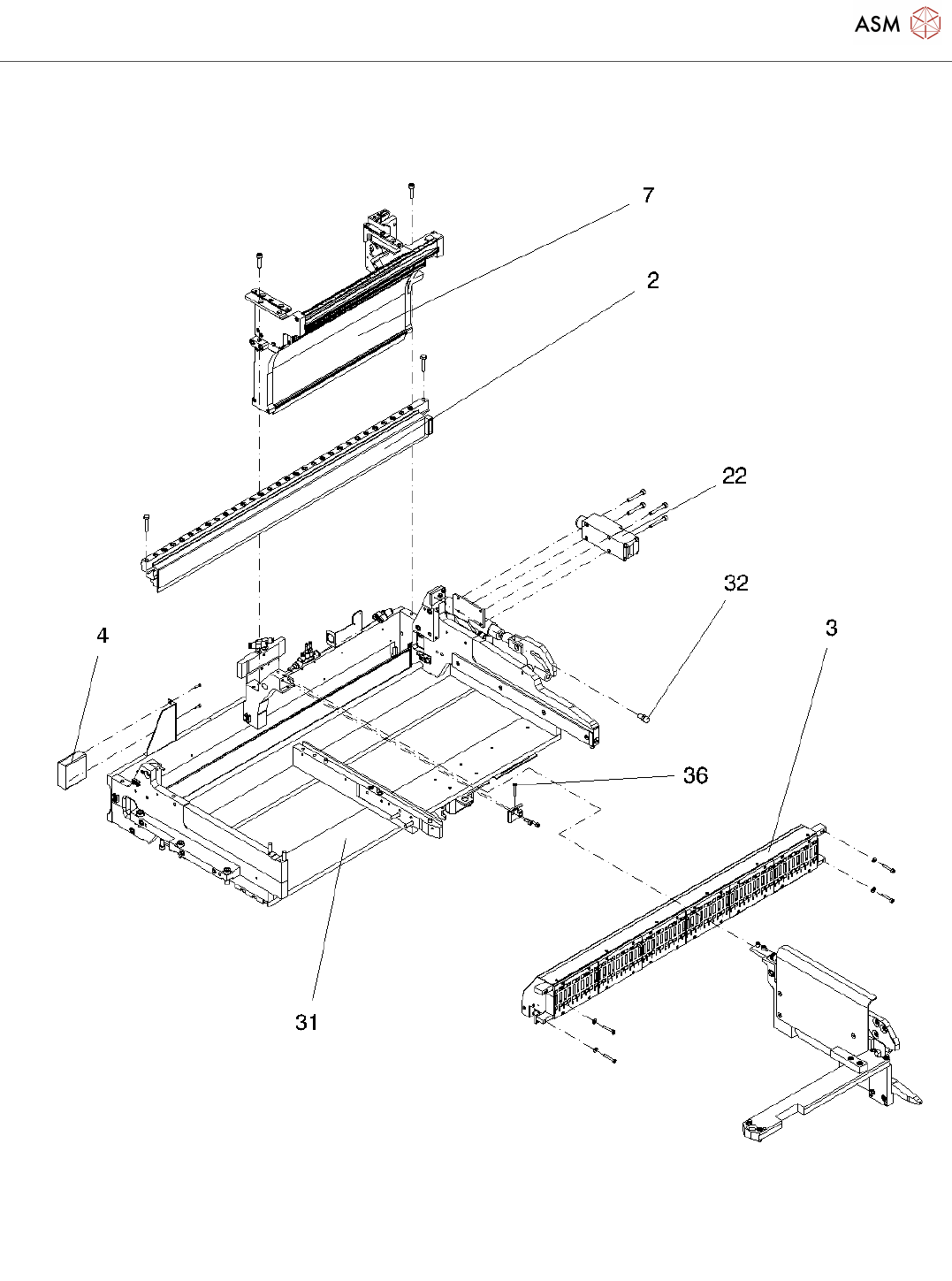 ASM

7

2

22

32

4

3

36

31