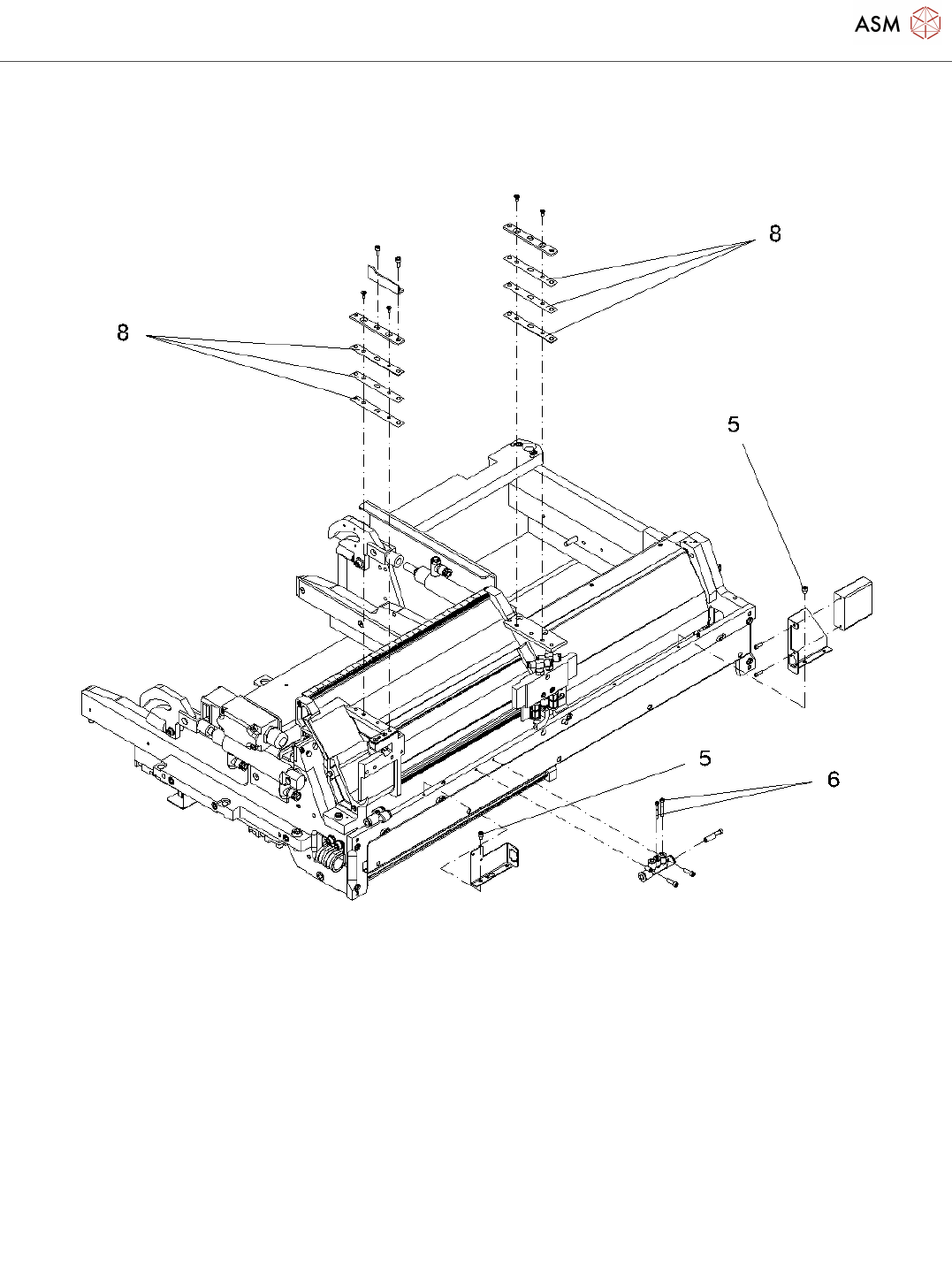 ASM

8

8

5

5

6