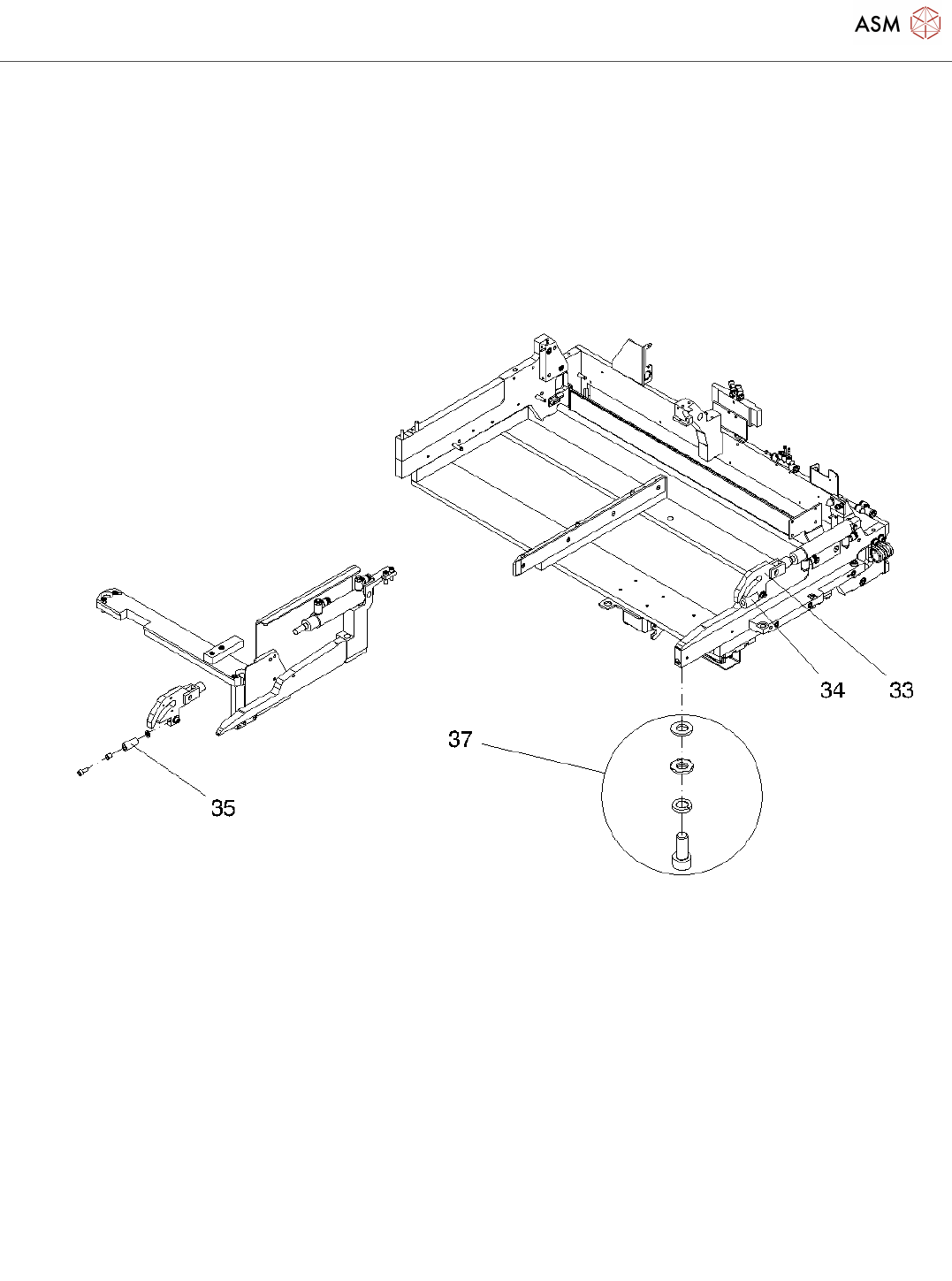 ASM

34
33
37
35